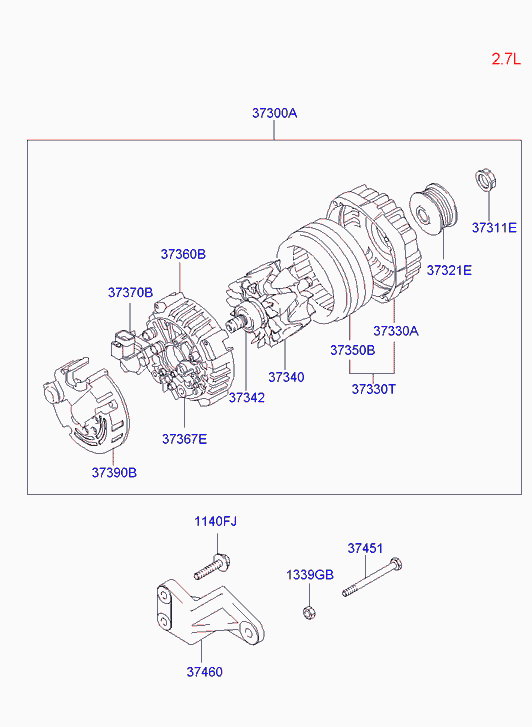 2.7L

37300A

37311E

37321E

37360B

37370B

37330A

37350B

37340

37330T

37342

37367E

37390B

1140FJ

37451

1339GB

37460