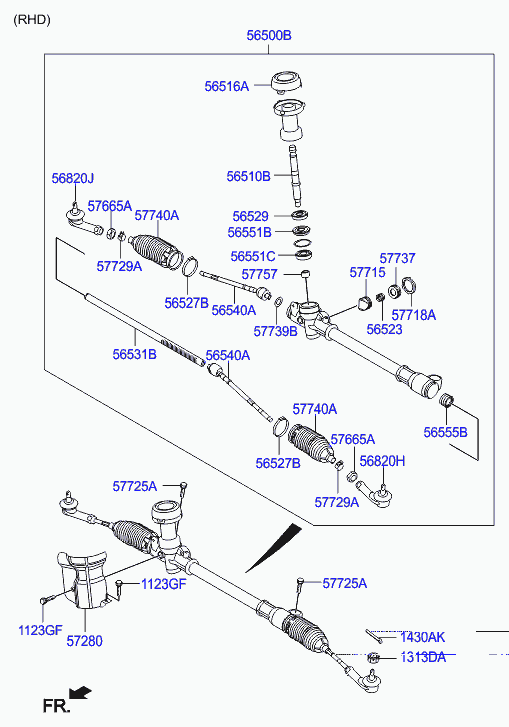 (RHD)

56500B

56516A

56510B

56820J

57665A

57740A

56529

56551B

56551C

57737

57729A

57757

57715

56527B

56540A

57739B

57718A

56523

56531B

56540A

57740A

56555B

57665A

56527B

56820H

57729A

57725A

1123GF

57725A

1123GF

57280

1430AK

1313DA

FR.