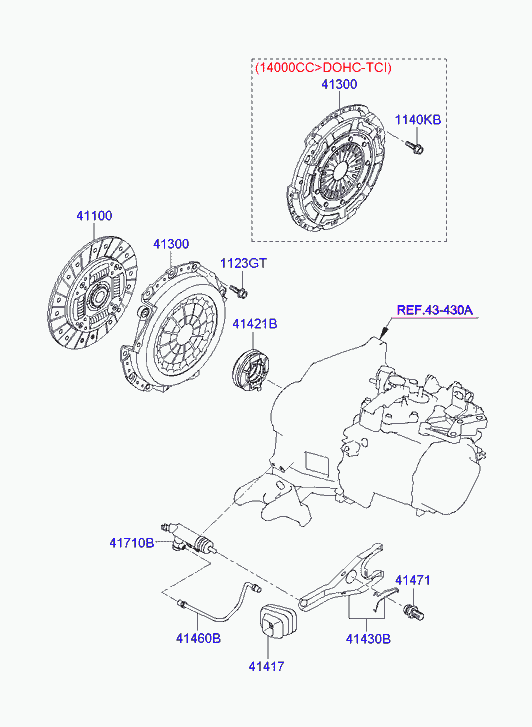 (14000CC>DOHC-TCI)
41300
1140KB
41100
41300
1123GT
41421B
REF.43-430A
41710B
41471
41460B
41430B
41417