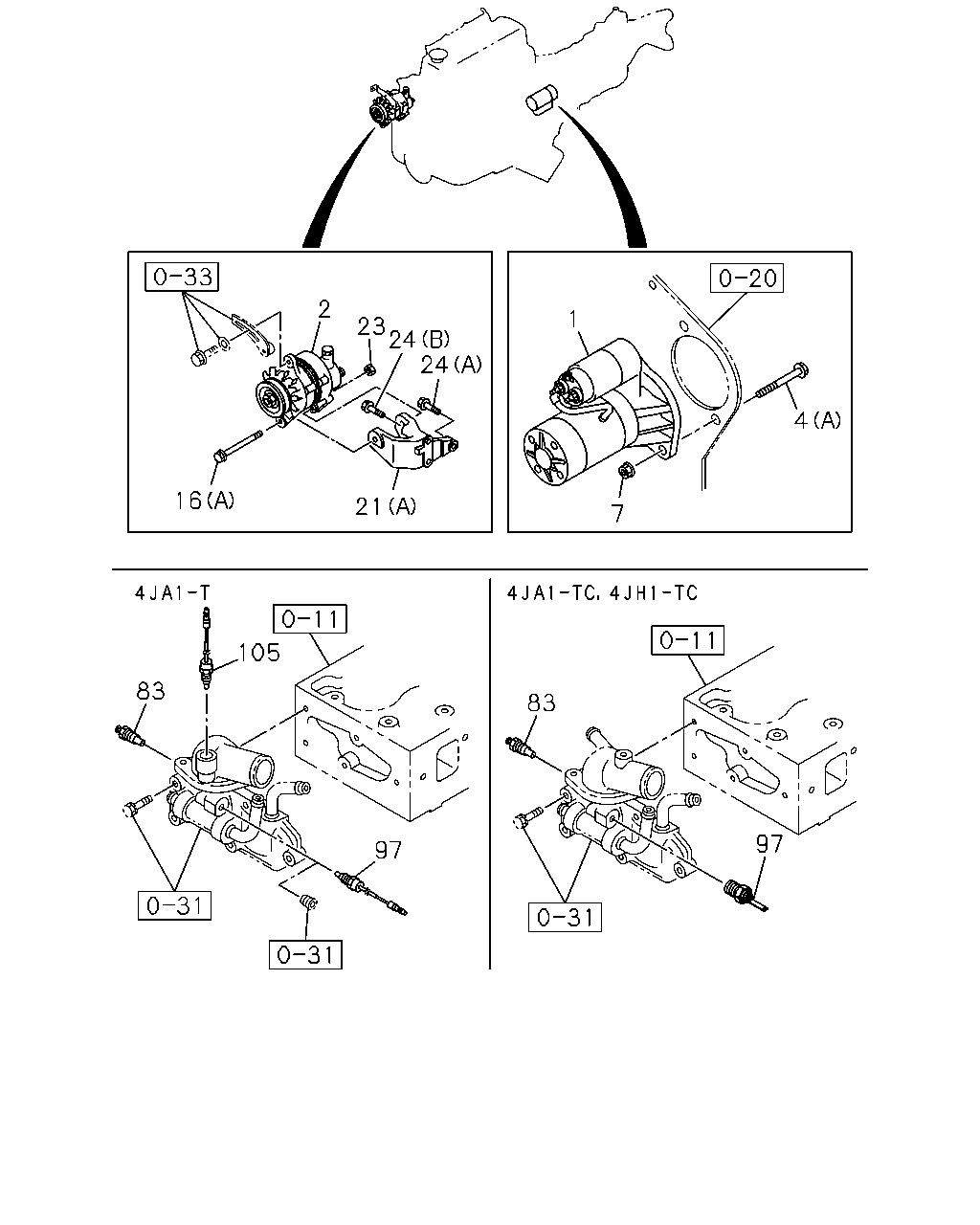 0-33
2
23
24(B)
24(A)
16(A)
21(A)

0-20
1
4(A)
7

4JA1-T
0-11
105
83
97
0-31
0-31

4JA1-TC, 4JH1-TC
0-11
83
97
0-31