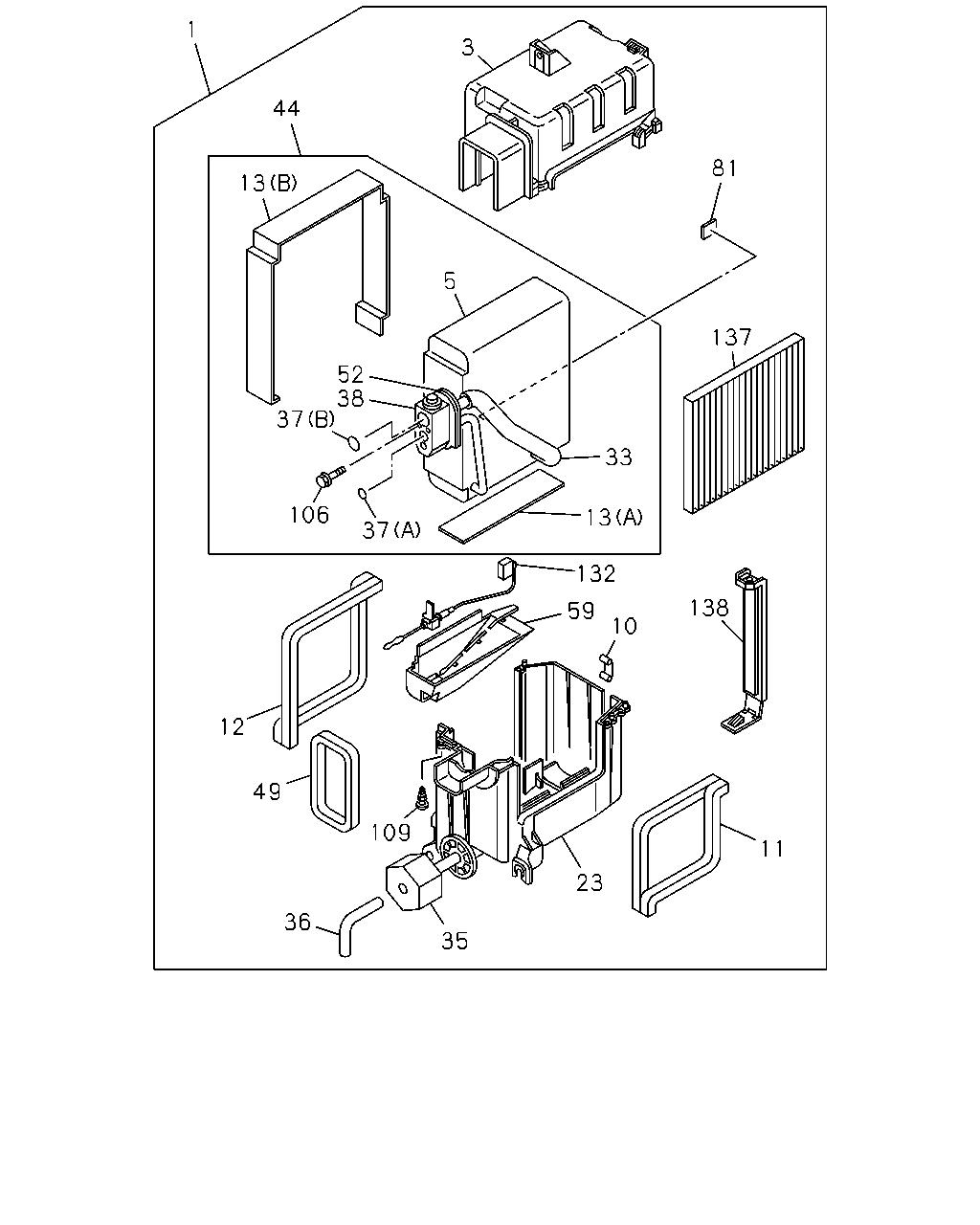 1
3
44
13(B)
81
5
137
52
38
37(B)
33
106
37(A)
13(A)
132
59
10
138
12
49
109
23
11
36
35