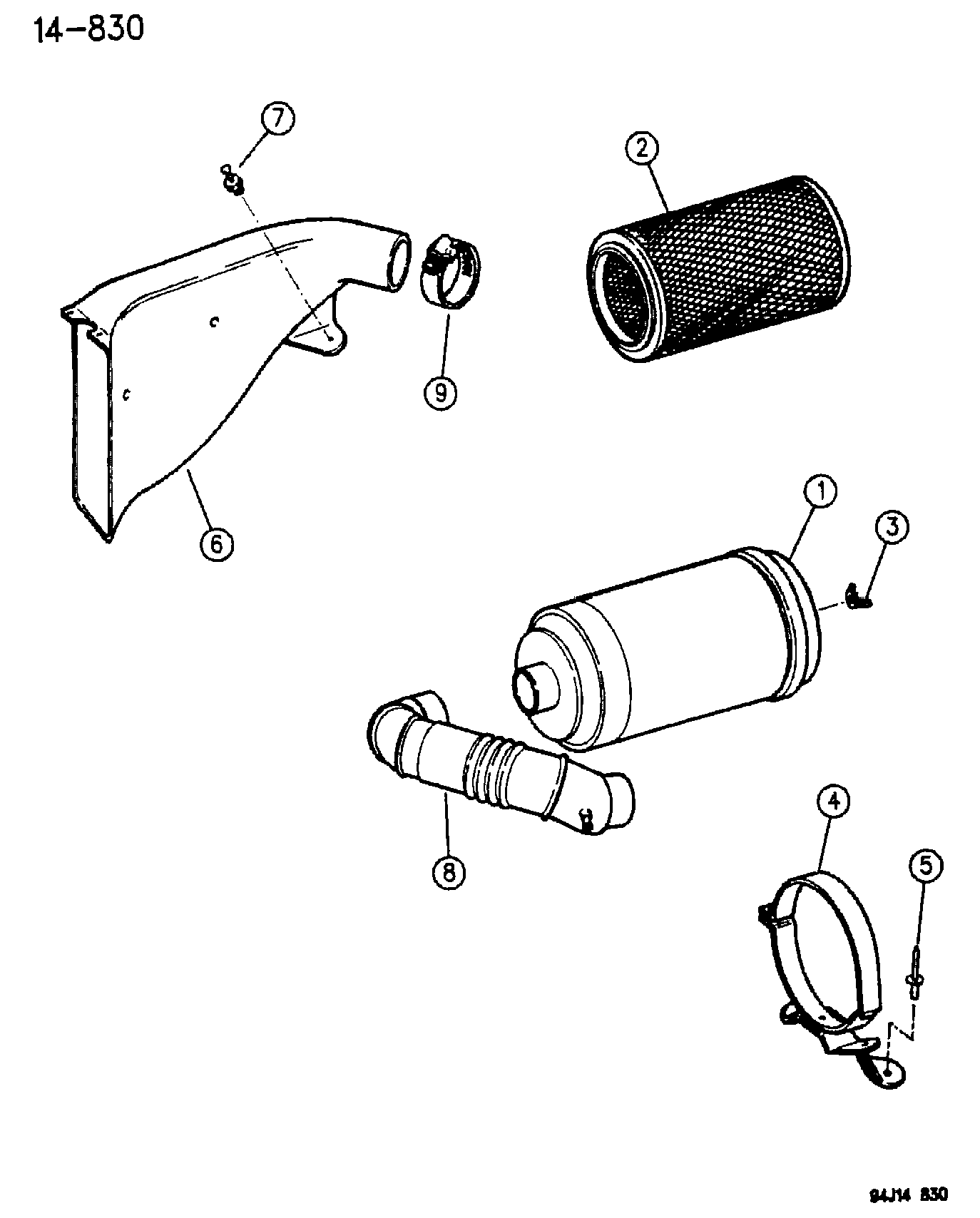 14-830

7

2

9

6

1

3

8

4

5

94J14 830