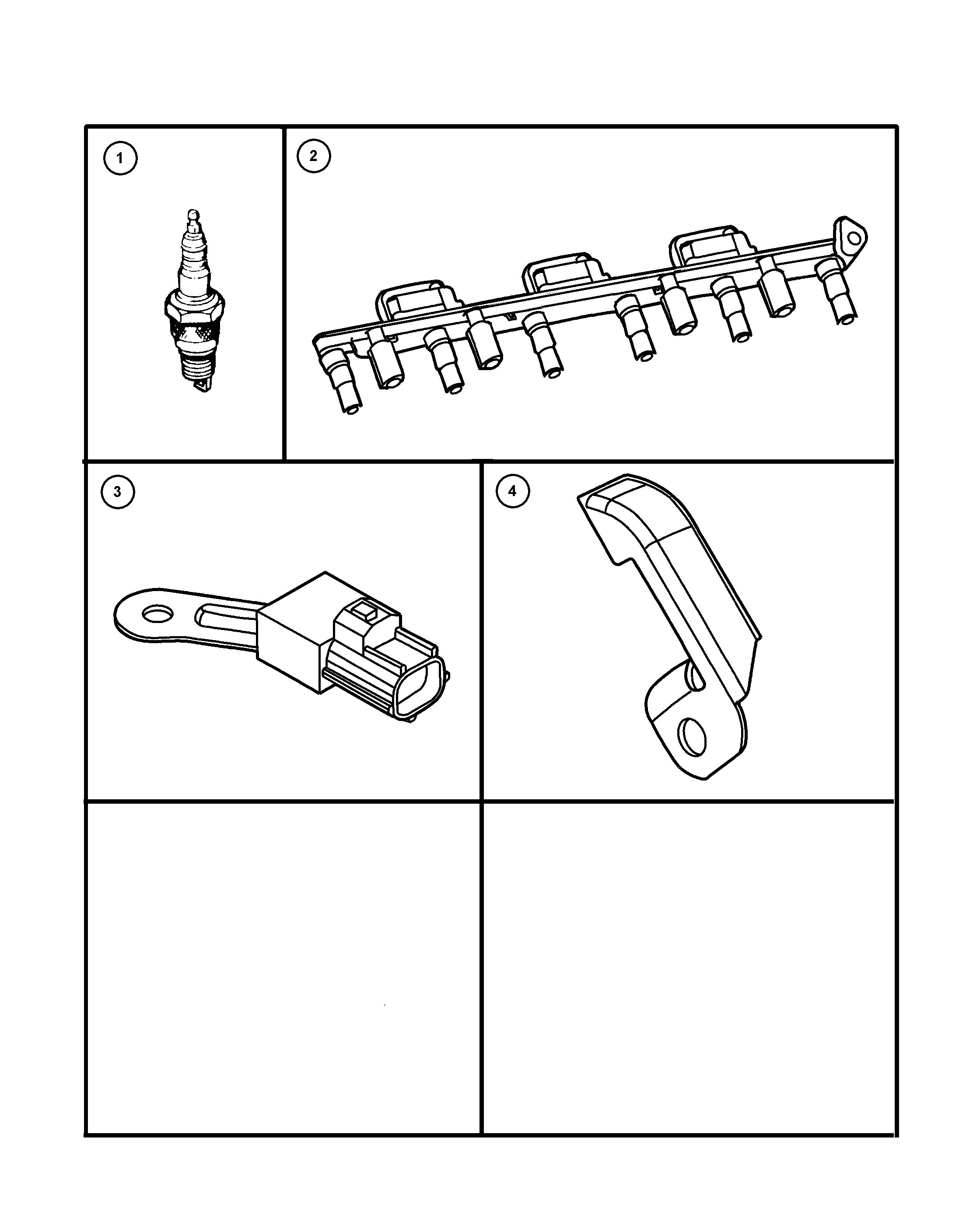 1

2

3

4