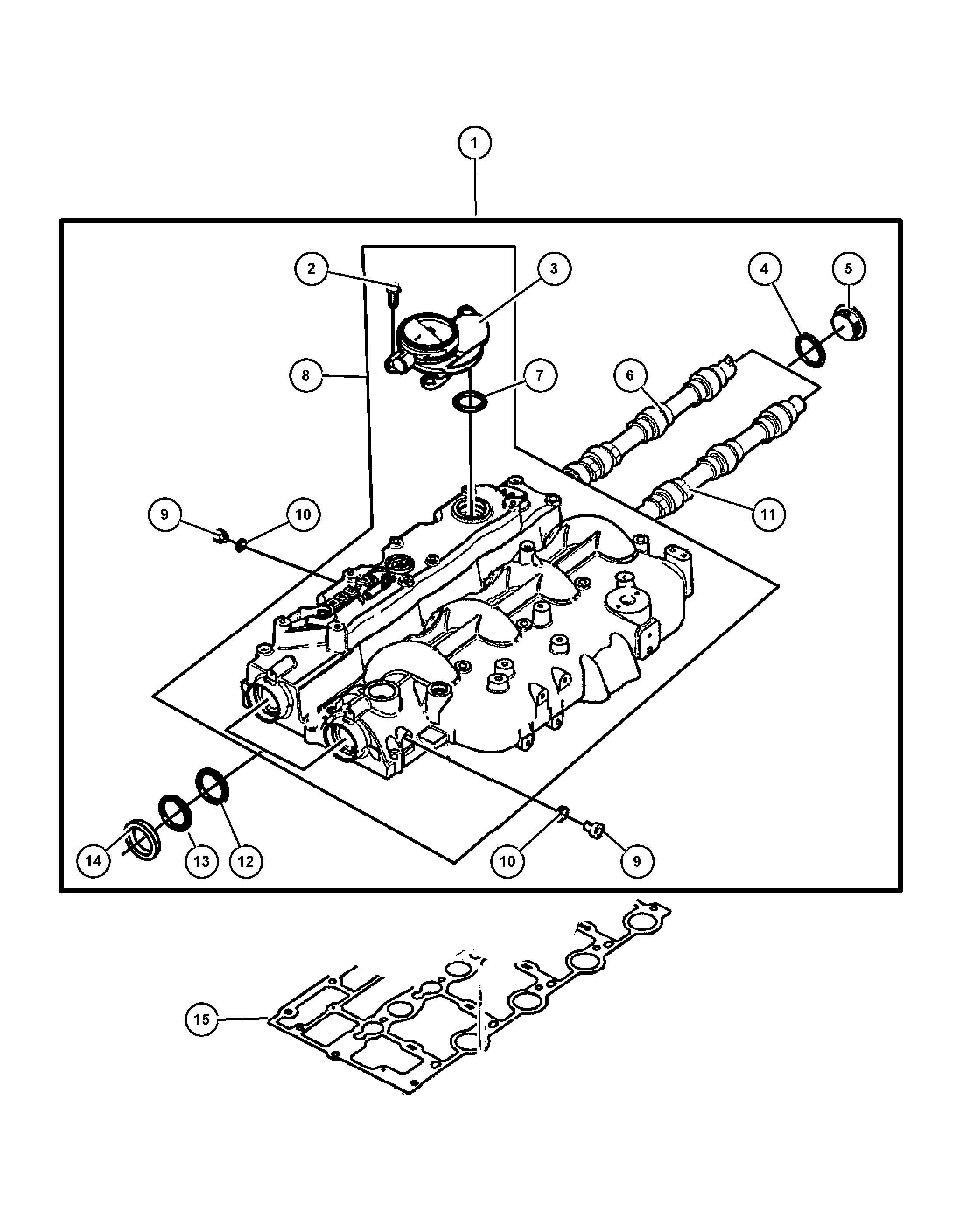 1
2
3
4
5
8
7
6
9
10
11
14
13
12
10
9
15