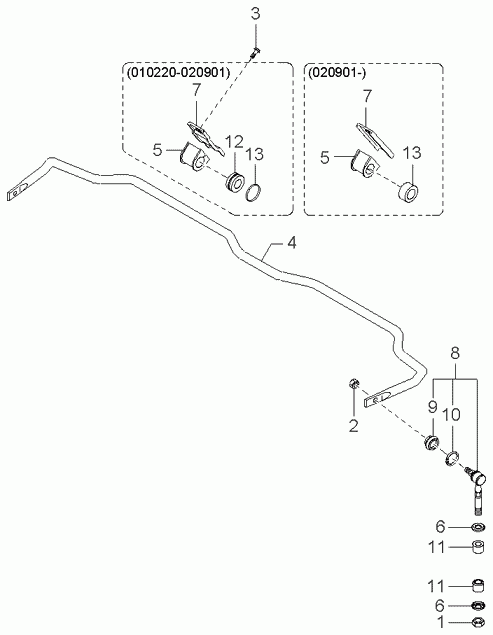 3
(010220-020901)
7
5
12
13
(020901-)
7
5
13
4
8
9
10
2
6
11
11
6
1