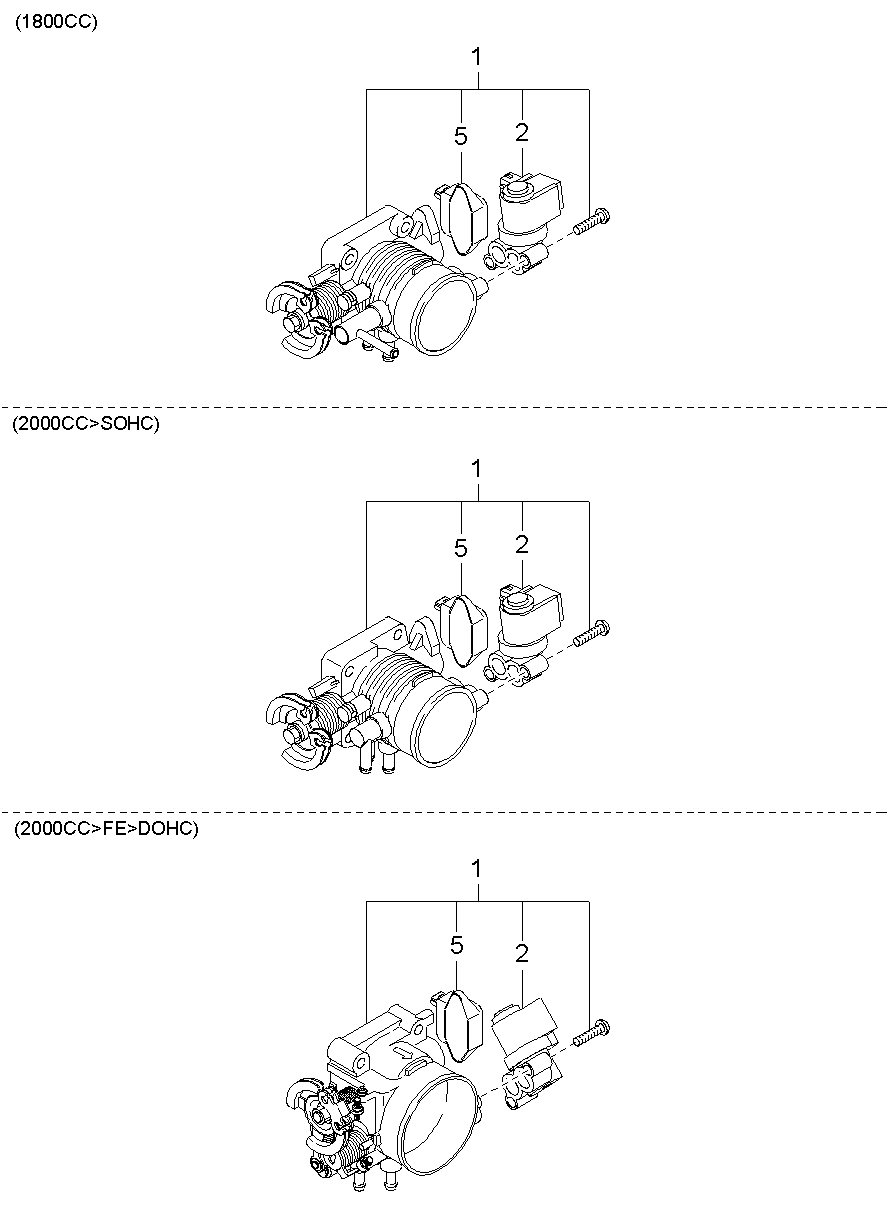 (1800CC)

1

5

2

(2000CC>SOHC)

1

5

2

(2000CC>FE>DOHC)

1

5

2