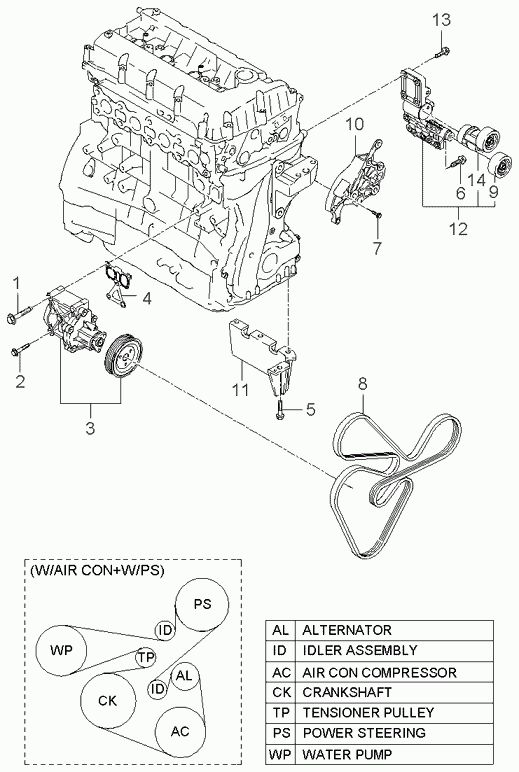 13
10
14
6
9
12
7
1
4
2
3
11
5
8

(W/AIR CON+W/PS)
PS
ID
WP
TP
AL
ID
CK
AC

| AL | ALTERNATOR |
|---|---|
| ID | IDLER ASSEMBLY |
| AC | AIR CON COMPRESSOR |
| CK | CRANKSHAFT |
| TP | TENSIONER PULLEY |
| PS | POWER STEERING |
| WP | WATER PUMP |