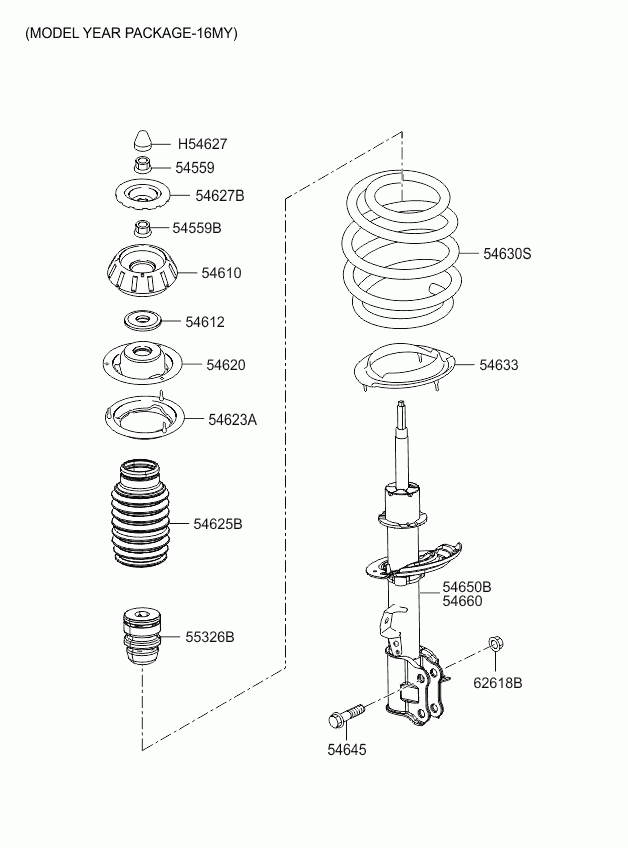 (MODEL YEAR PACKAGE-16MY)

H54627
54559
54627B
54559B
54610
54612
54620
54623A
54625B
55326B

54630S
54633
54650B
54660
62618B
54645