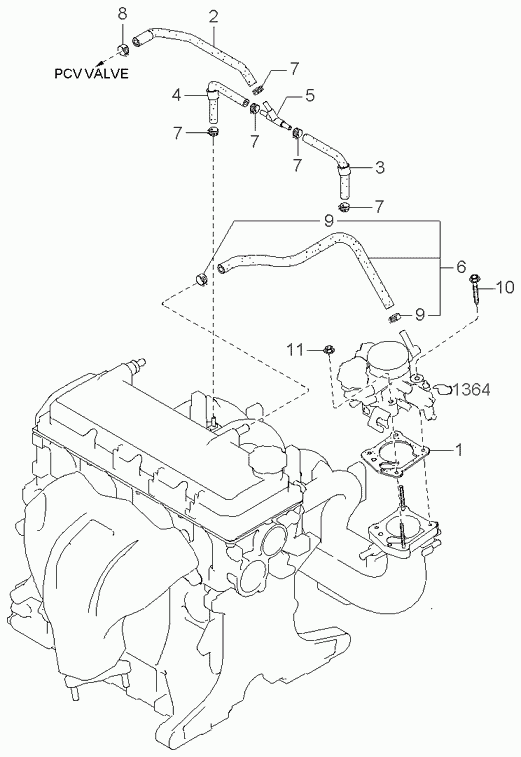 8
2
PCV VALVE
7
4
5
7
7
7
3
7
9
6
10
9
11
1364
1