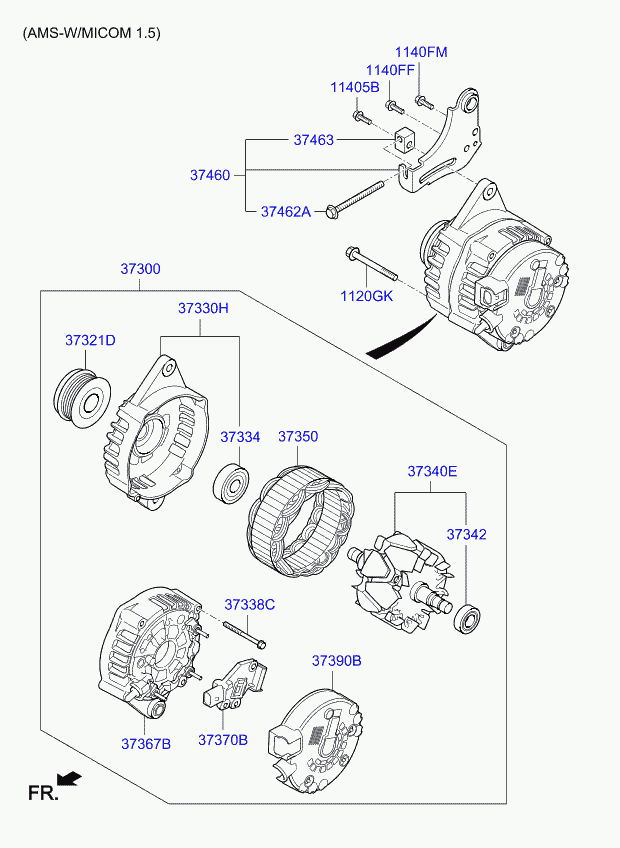 (AMS-W/MICOM 1.5)

1140FM
1140FF
11405B
37463
37460
37462A
1120GK
37300
37330H
37321D
37334
37350
37340E
37342
37338C
37390B
37367B
37370B
FR.