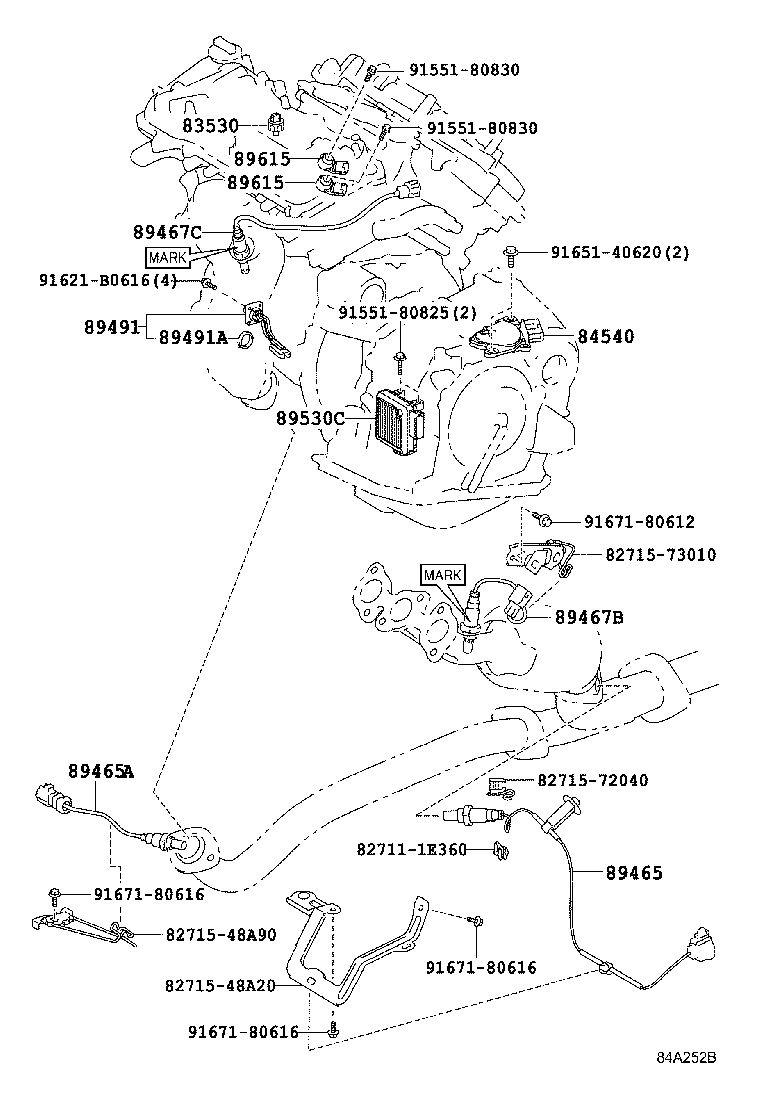 91551-80830
83530
91551-80830
89615
89615
89467C
MARK
91651-40620(2)
91621-B0616(4)
89491
89491A
91551-80825(2)
84540
89530C
91671-80612
82715-73010
MARK
89467B
89465A
82715-72040
82711-1E360
89465
91671-80616
82715-48A90
91671-80616
82715-48A20
91671-80616
84A252B