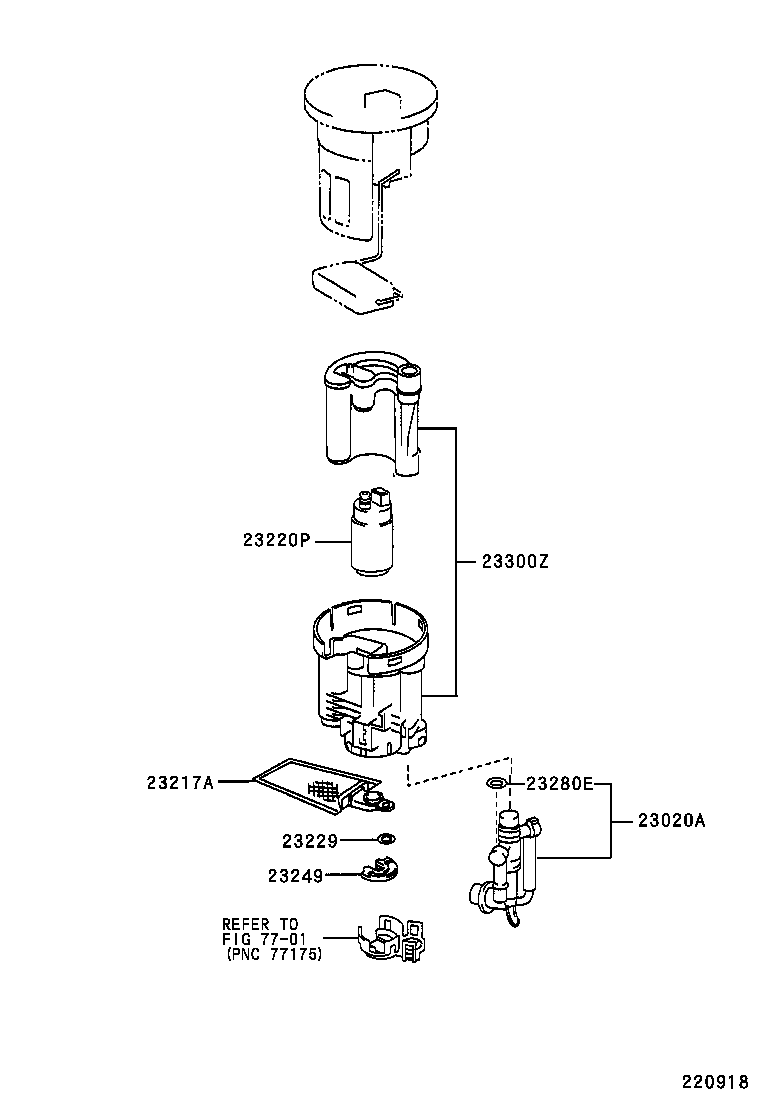 23220P

23300Z

23217A

23280E

23020A

23229

23249

REFER TO
FIG 77-01
(PNC 77175)

220918