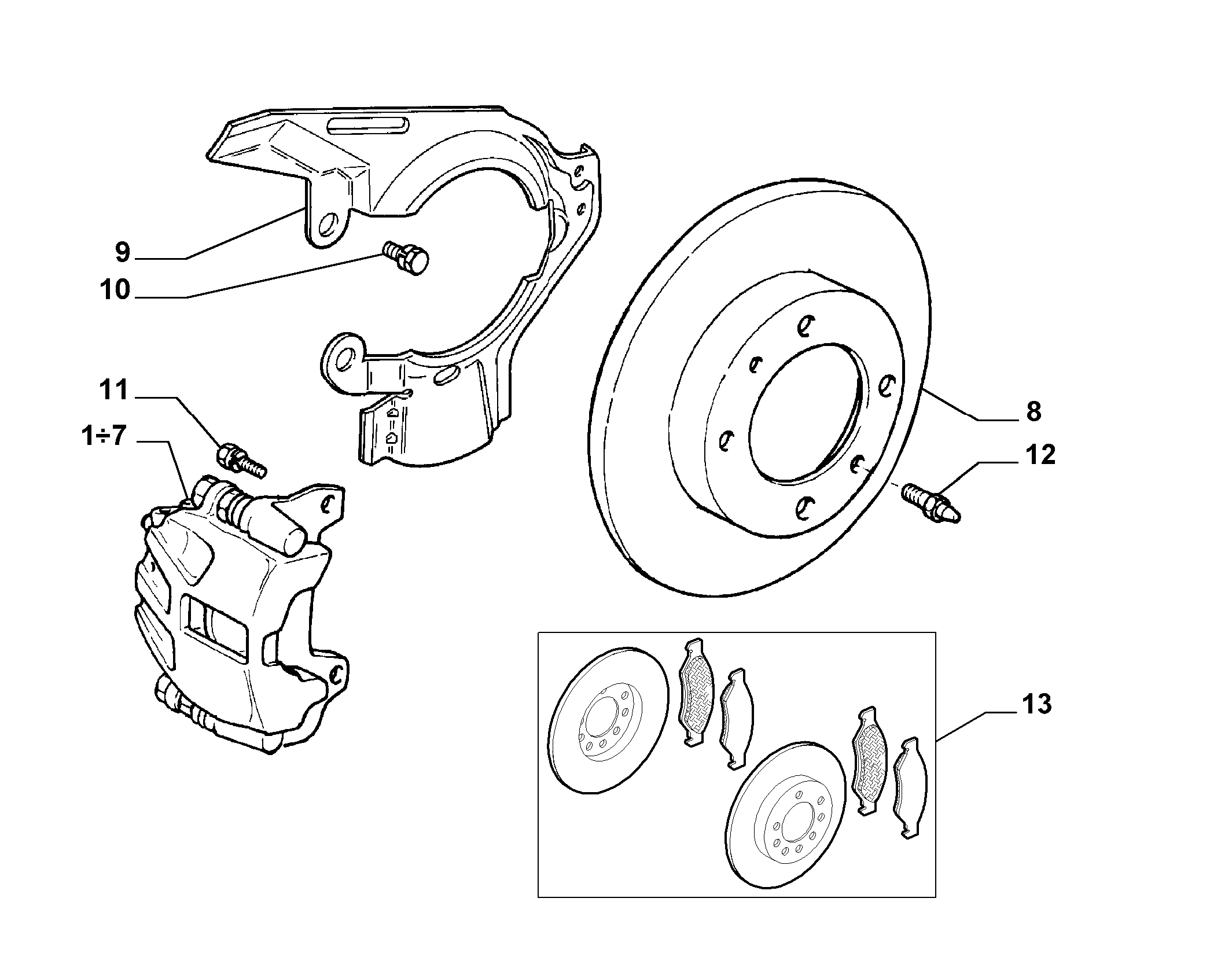 9
10
11
1÷7
8
12
13