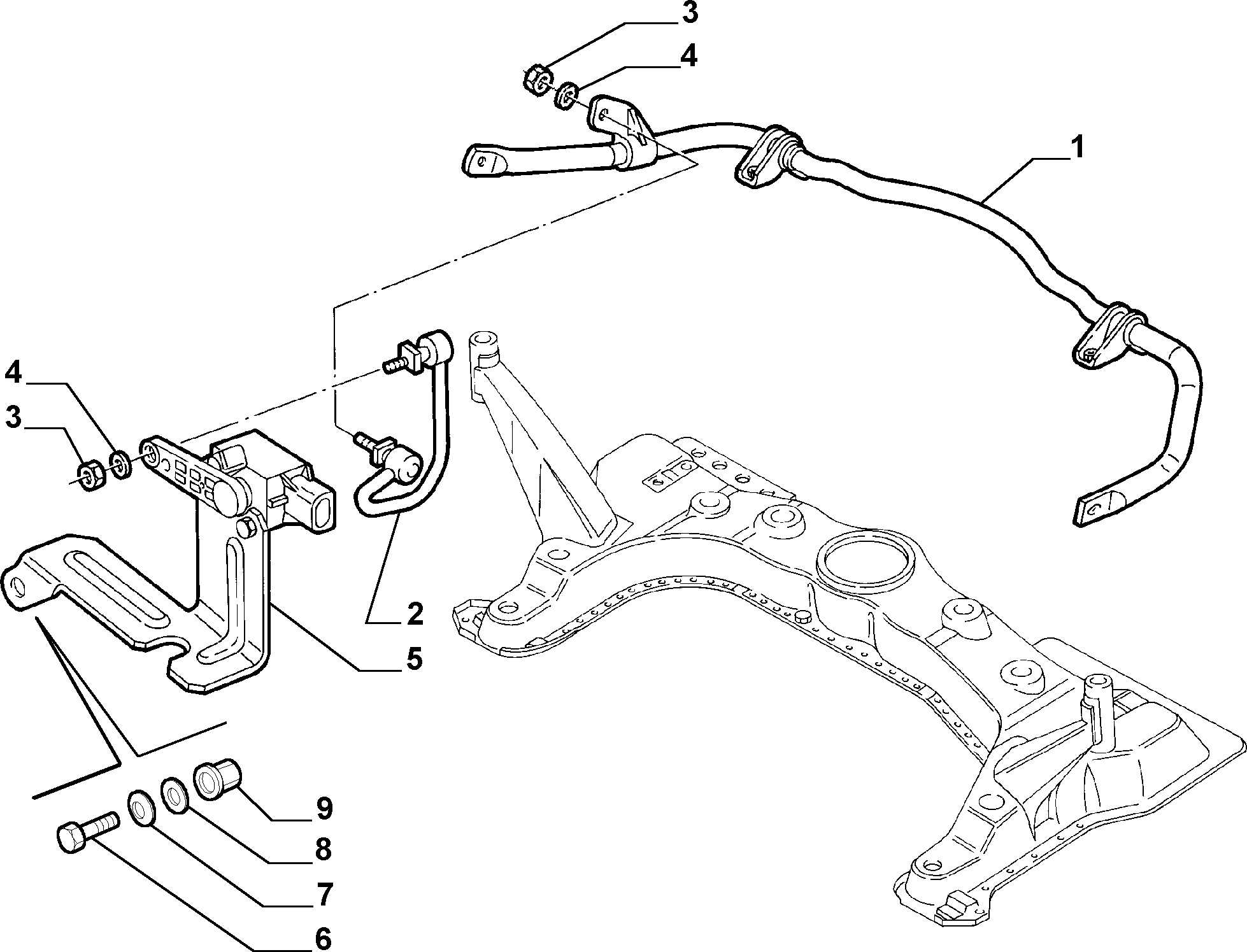 3
4
1
4
3
2
5
9
8
7
6