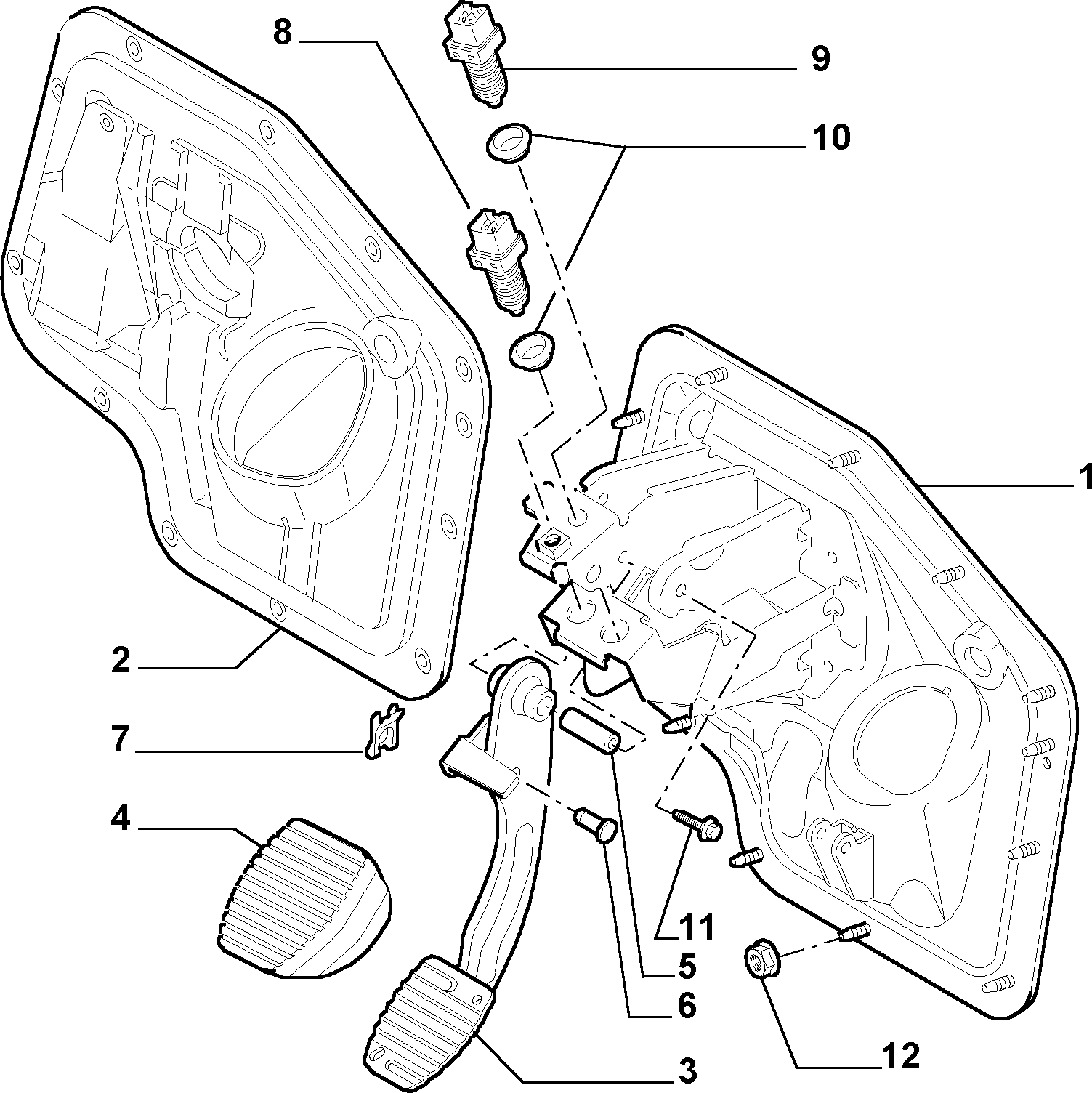 8
9
10
1
2
7
4
11
5
6
12
3