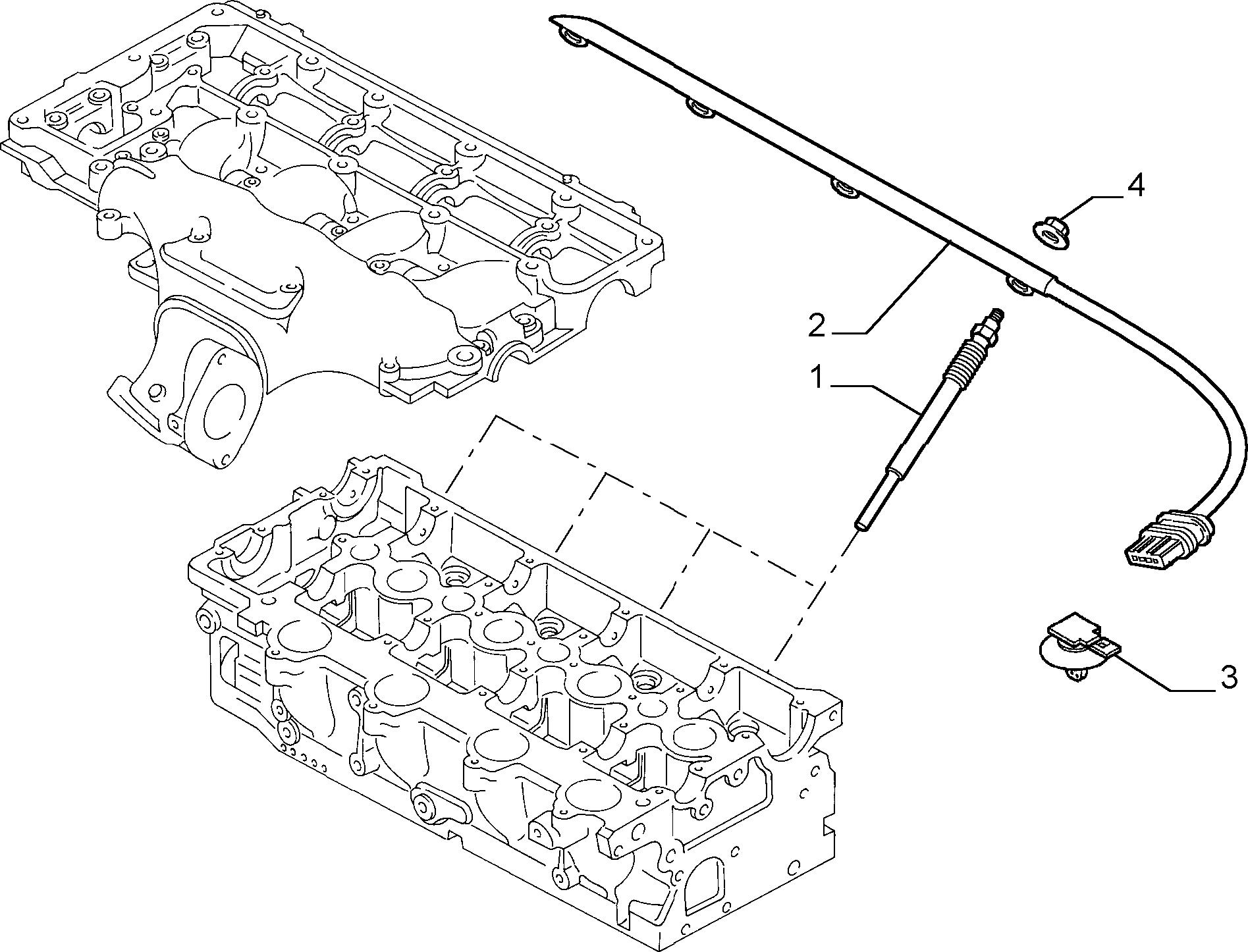 4
2
1
3