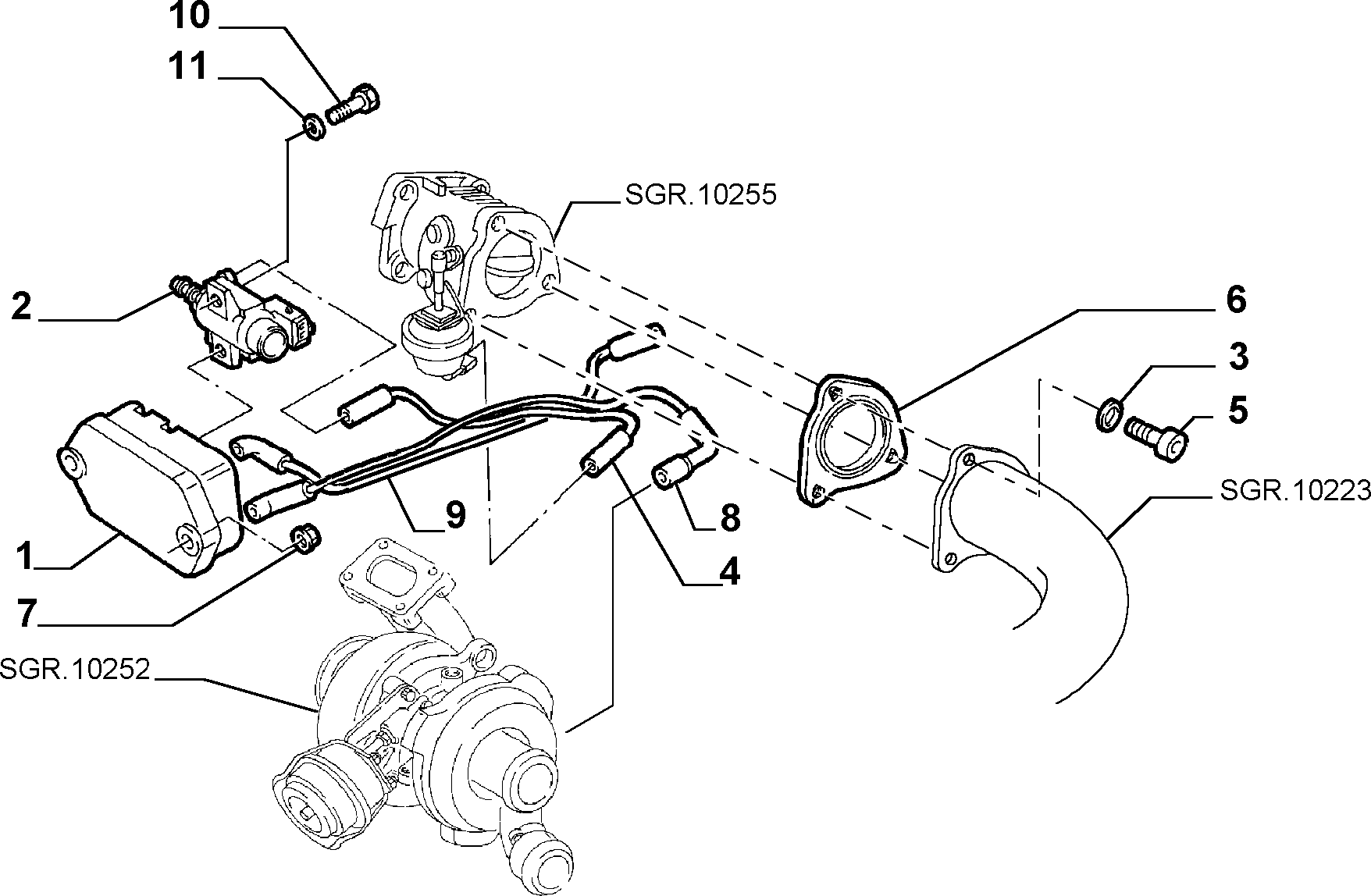 10
11
SGR.10255
2
6
3
5
SGR.10223
9
8
1
4
7
SGR.10252