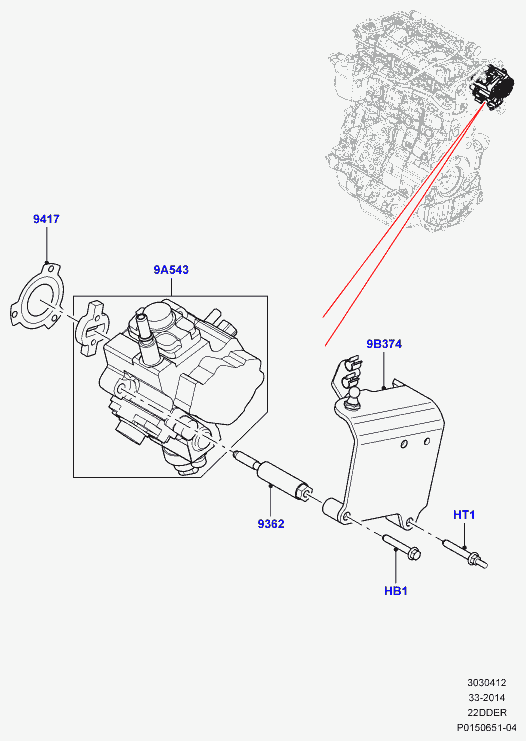 9417

9A543

9B374

9362

HT1

HB1

3030412
33-2014
22DDER
P0150651-04