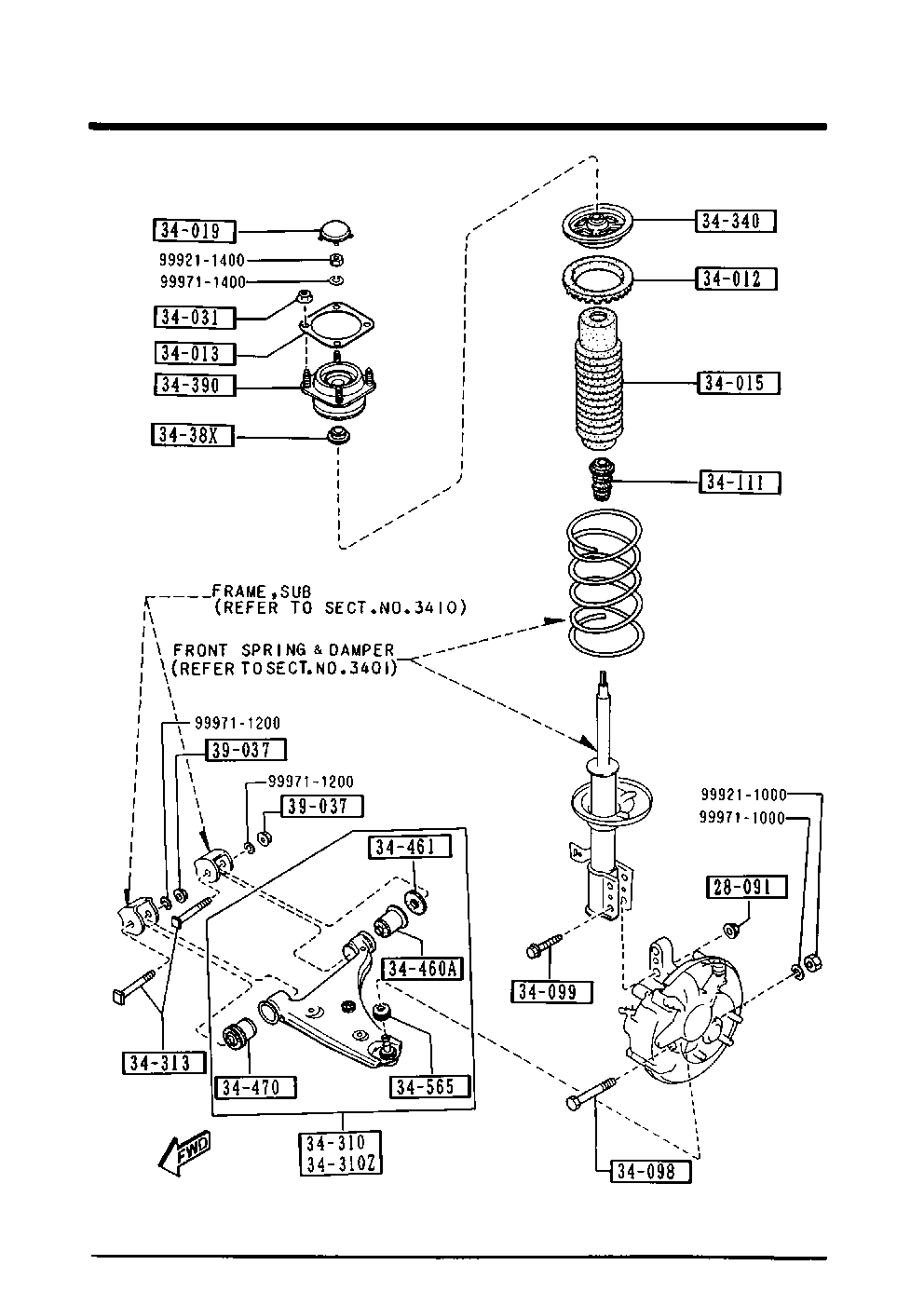 34-019
99921-1400
99971-1400
34-031
34-013
34-390
34-38X

34-340
34-012
34-015
34-111

FRAME,SUB
(REFER TO SECT.NO.3410)

FRONT SPRING & DAMPER
(REFER TO SECT.NO.3401)

99971-1200
39-037
99971-1200
39-037
34-461
34-460A
34-313
34-470
34-565
34-310
34-310Z
FWD

99921-1000
99971-1000
28-091
34-099
34-098