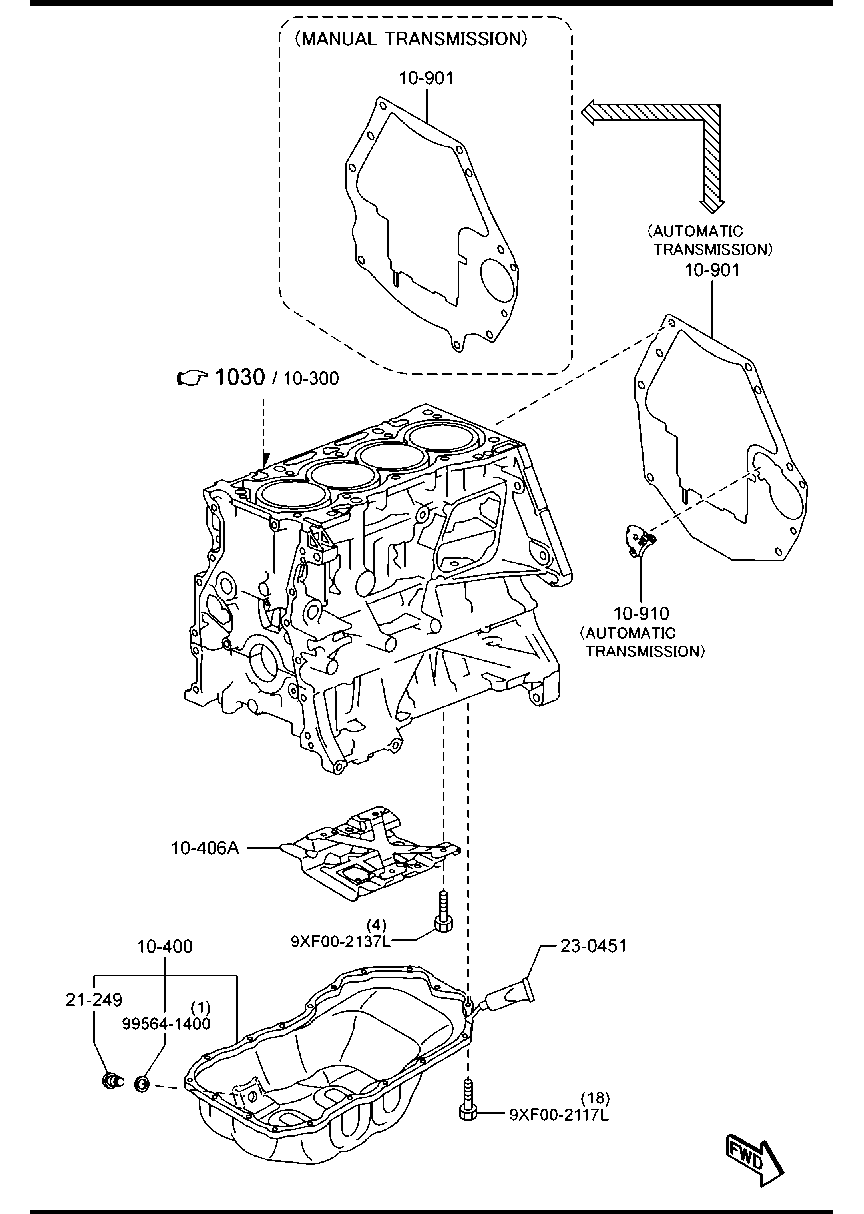 (MANUAL TRANSMISSION)
10-901

(AUTOMATIC TRANSMISSION)
10-901

1030 / 10-300

10-910
(AUTOMATIC TRANSMISSION)

10-406A

(4)
9XF00-2137L

10-400

23-0451

21-249

(1)
99564-1400

(18)
9XF00-2117L

FWD