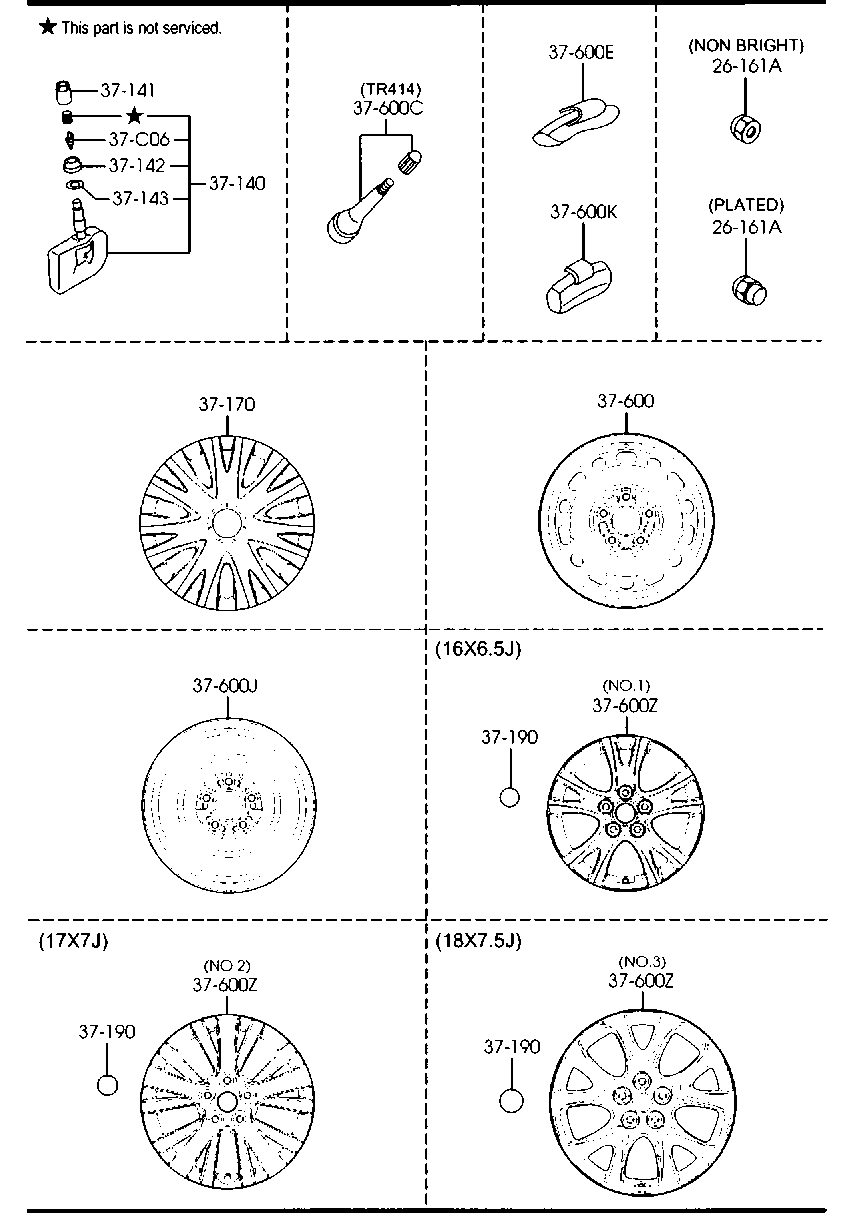 ★ This part is not serviced.

37-141
★
37-C06
37-142
37-143
37-140

(TR414)
37-600C

37-600E

37-600K

(NON BRIGHT)
26-161A

(PLATED)
26-161A

37-170

37-600

37-600J

(16X6.5J)
(NO.1)
37-600Z
37-190

(17X7J)
(NO 2)
37-600Z
37-190

(18X7.5J)
(NO.3)
37-600Z
37-190