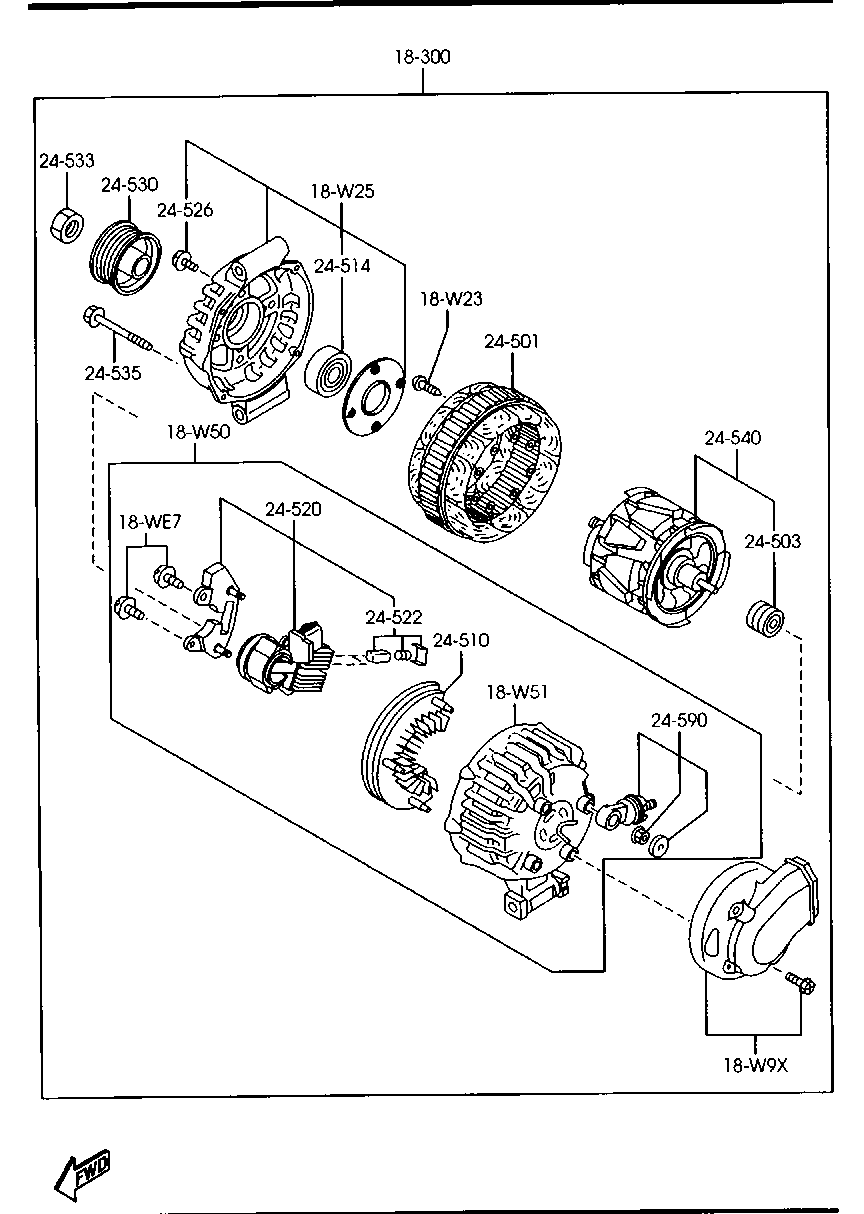 18-300

24-533
24-530
24-526
18-W25
24-514
18-W23
24-501
24-535
18-W50
24-540
18-WE7
24-520
24-503
24-522
24-510
18-W51
24-590
18-W9X

FWD