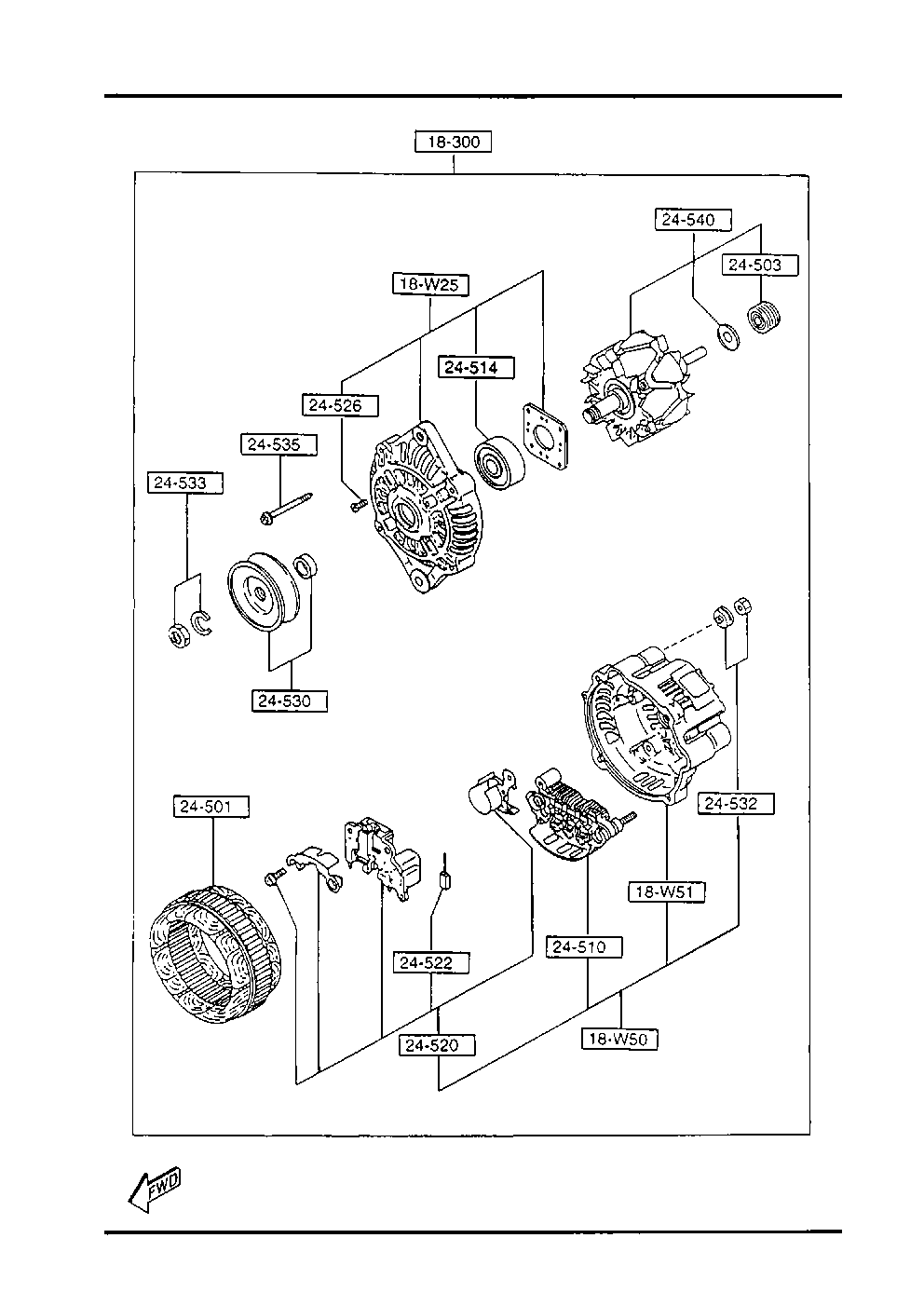 18-300

24-540

24-503

18-W25

24-514

24-526

24-535

24-533

24-530

24-501

24-532

18-W51

24-510

24-522

24-520

18-W50

FWD