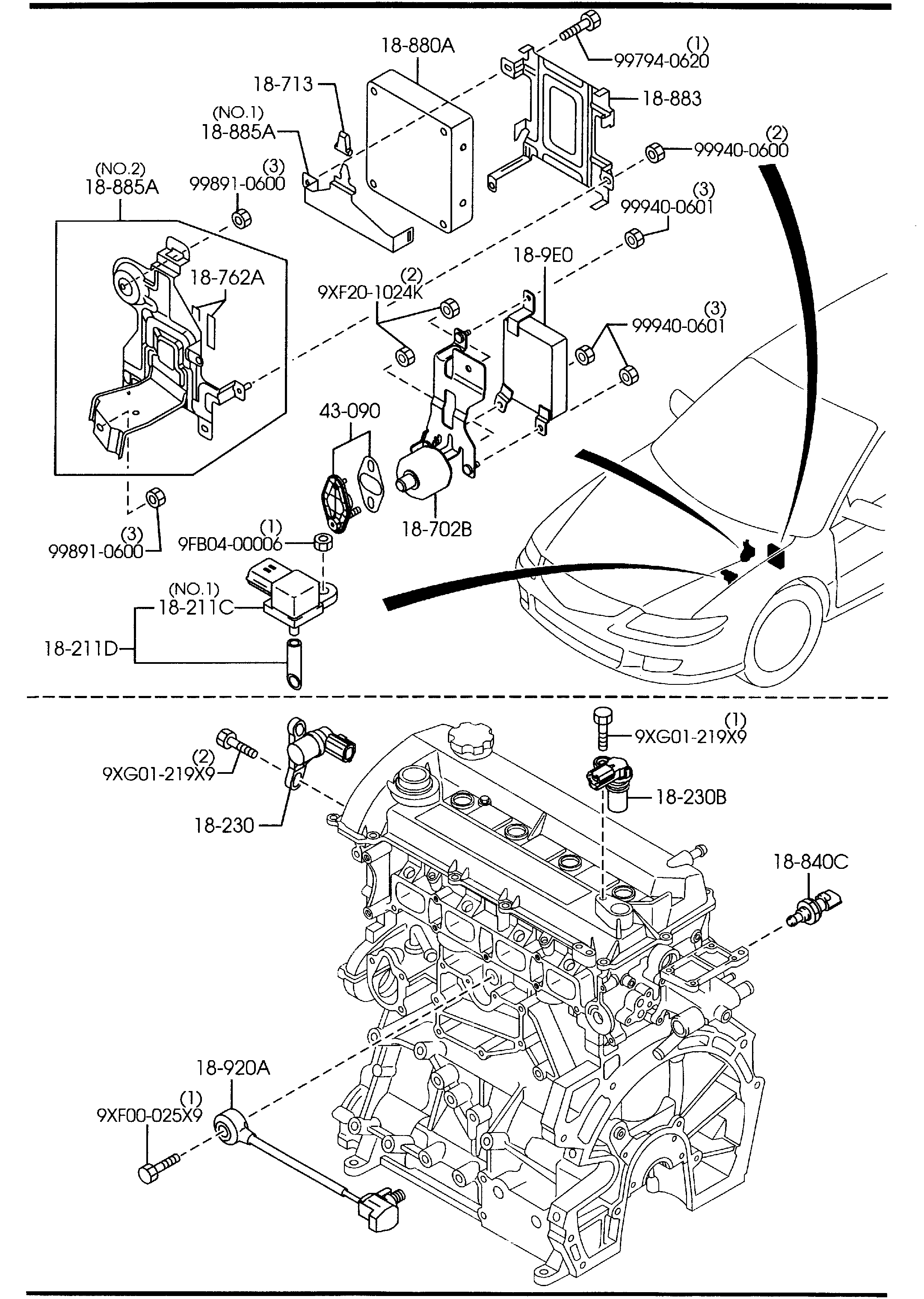 18-880A
(1)
99794-0620
18-713
18-883
(NO.1)
18-885A
(2)
99940-0600
(NO.2)
18-885A
(3)
99891-0600
(3)
99940-0601
18-762A
18-9E0
(2)
9XF20-1024K
(3)
99940-0601
43-090
18-702B
(3)
99891-0600
(1)
9FB04-00006
(NO.1)
18-211C
18-211D
(1)
9XG01-219X9
(2)
9XG01-219X9
18-230B
18-230
18-840C
18-920A
(1)
9XF00-025X9