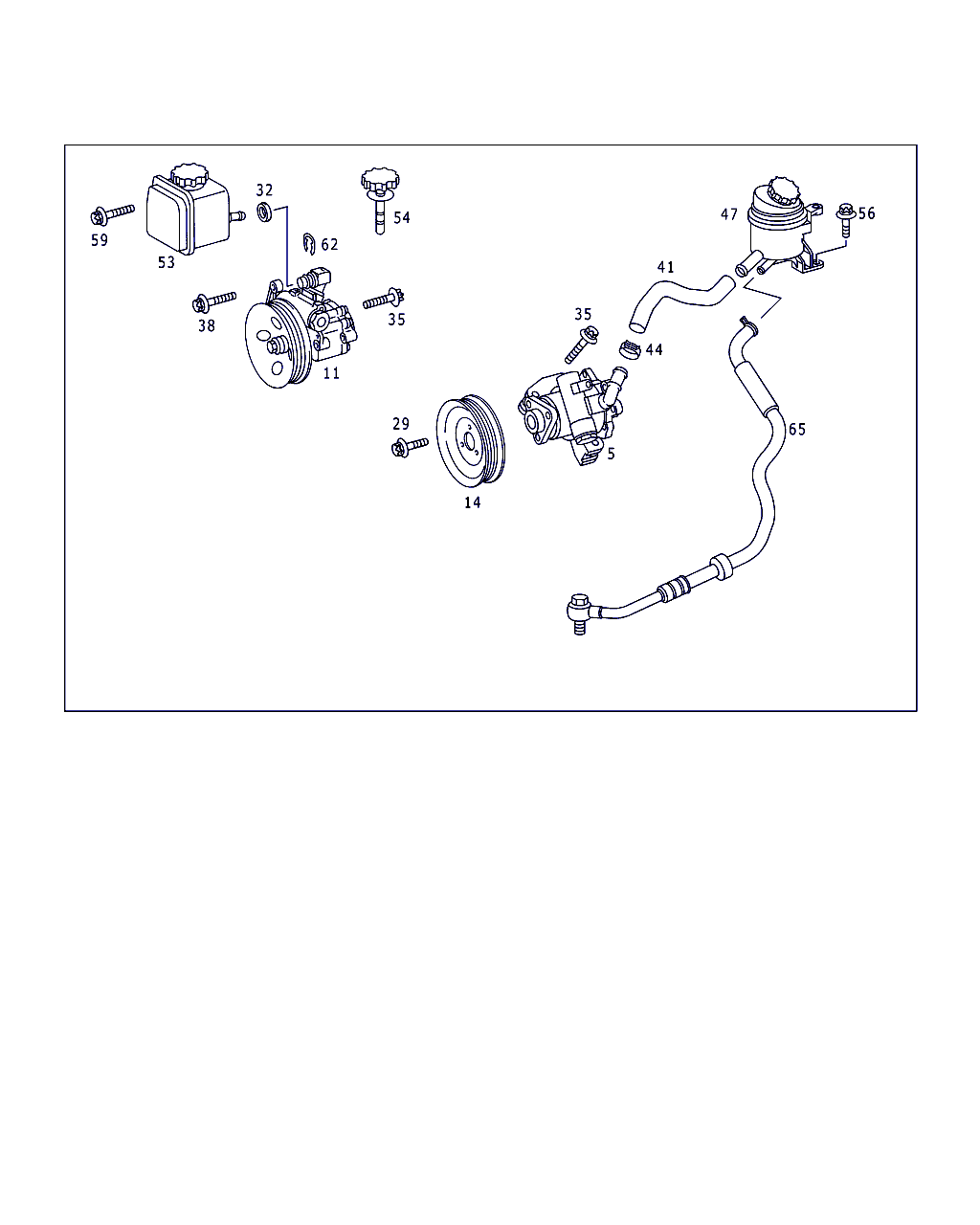 32
54
59
53
62
38
35
11
47
56
41
35
44
29
5
14
65