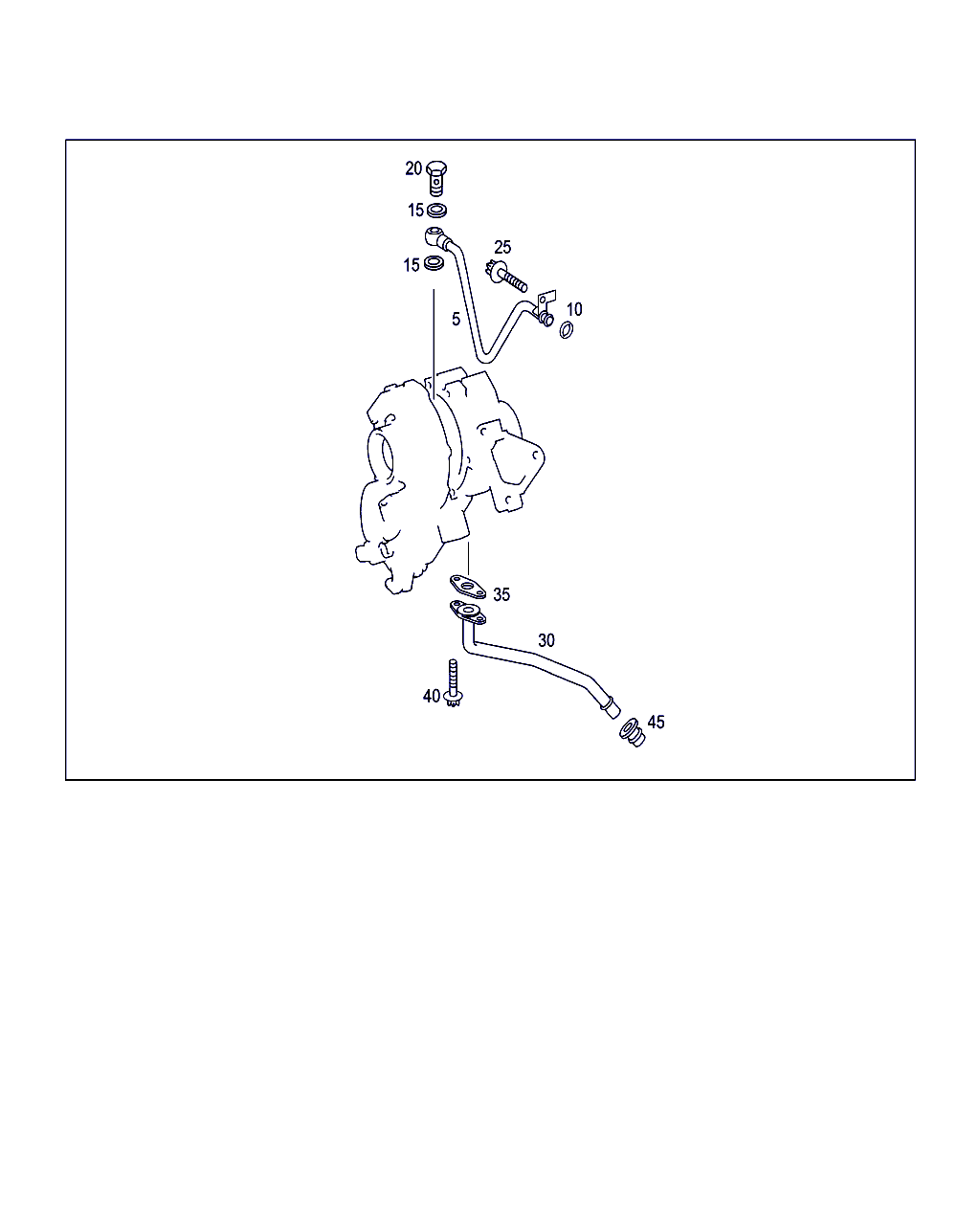 20
15
15
25
5
10
35
30
40
45