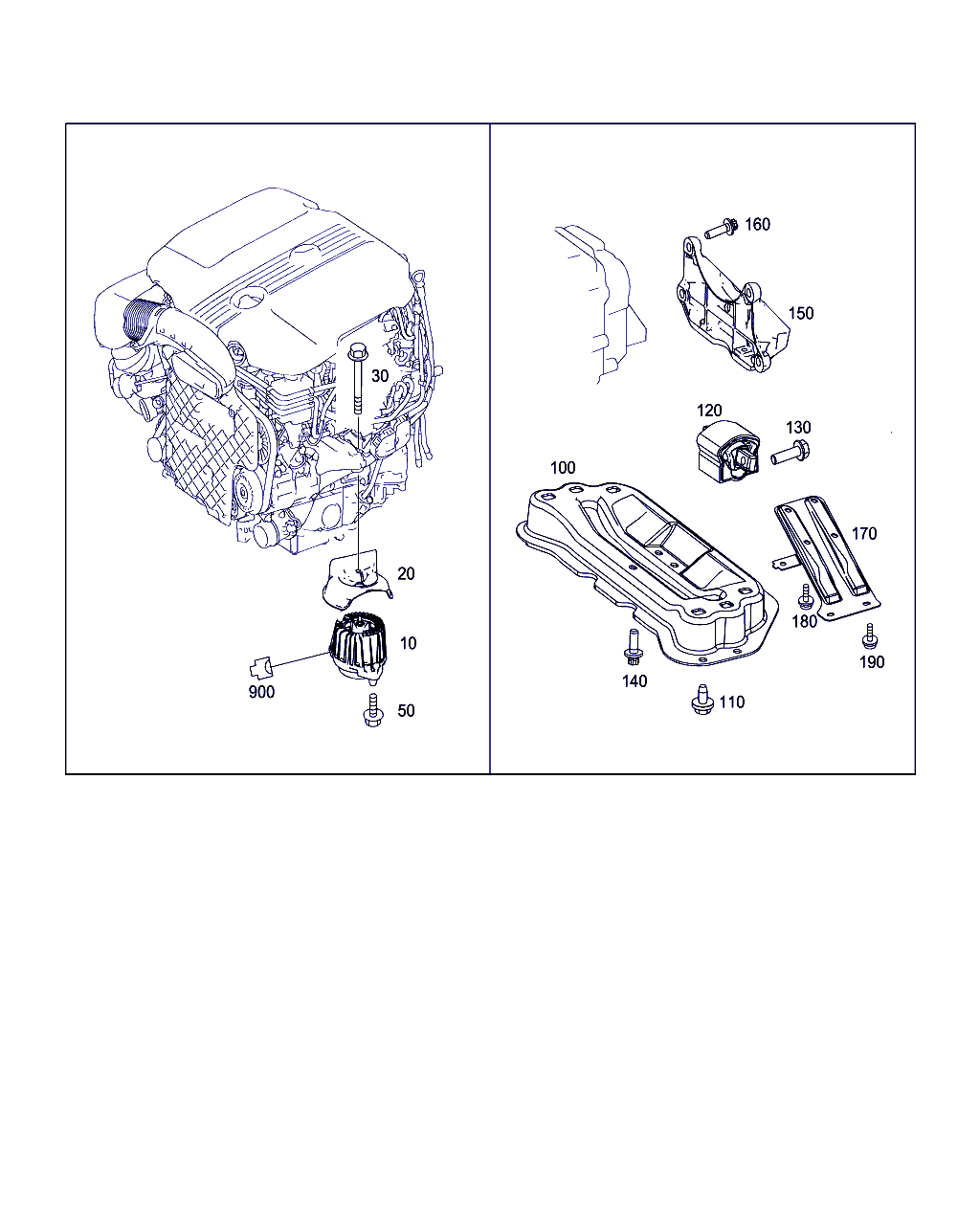 30

20

10

900

50

160

150

120

130

100

170

180

190

140

110