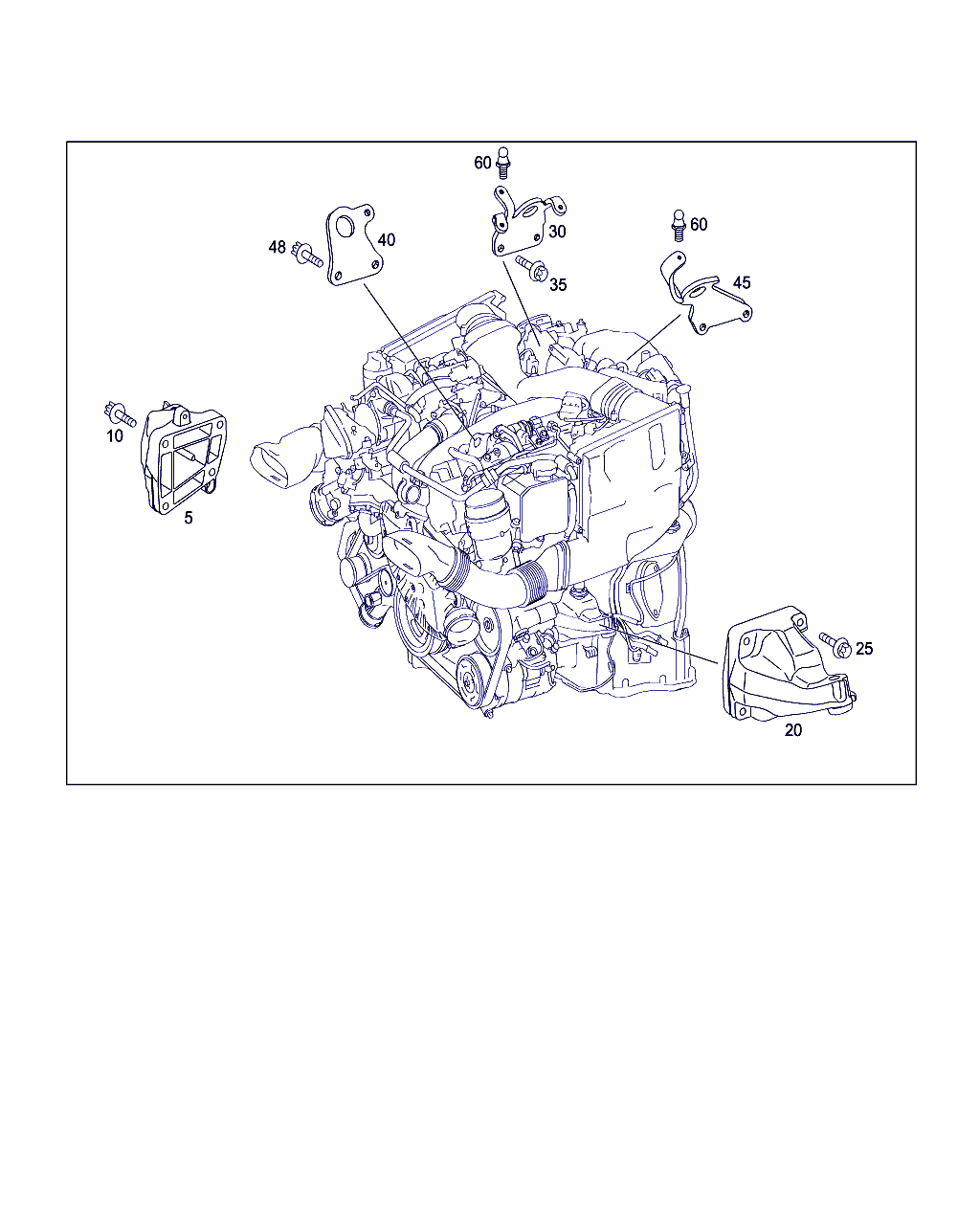 60
48
40
30
35
60
45
10
5
25
20