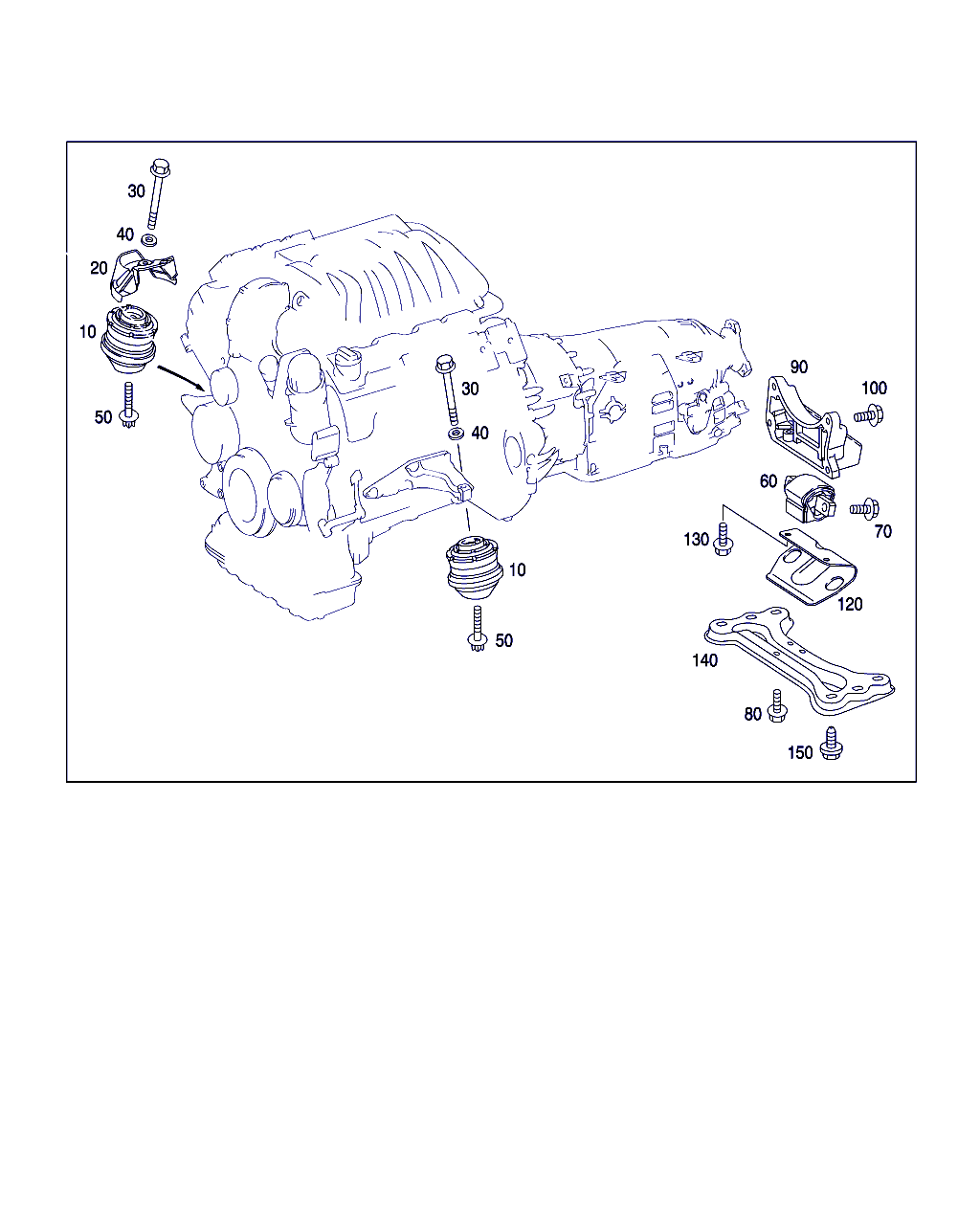 30
40
20
10
50
30
40
10
50
90
100
60
70
130
120
140
80
150