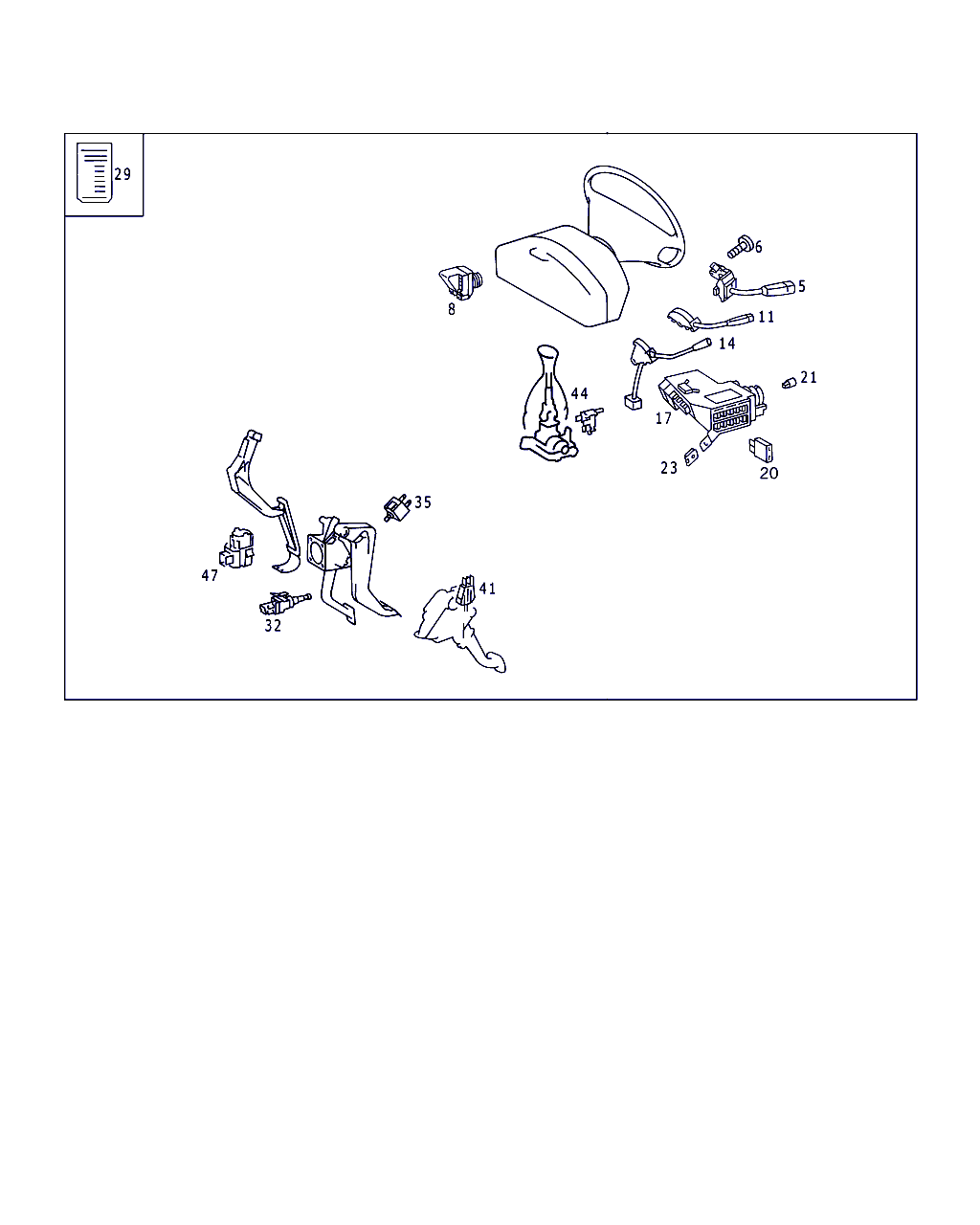 29

6
5
8
11
14
21
44
17
23
20
35
47
41
32