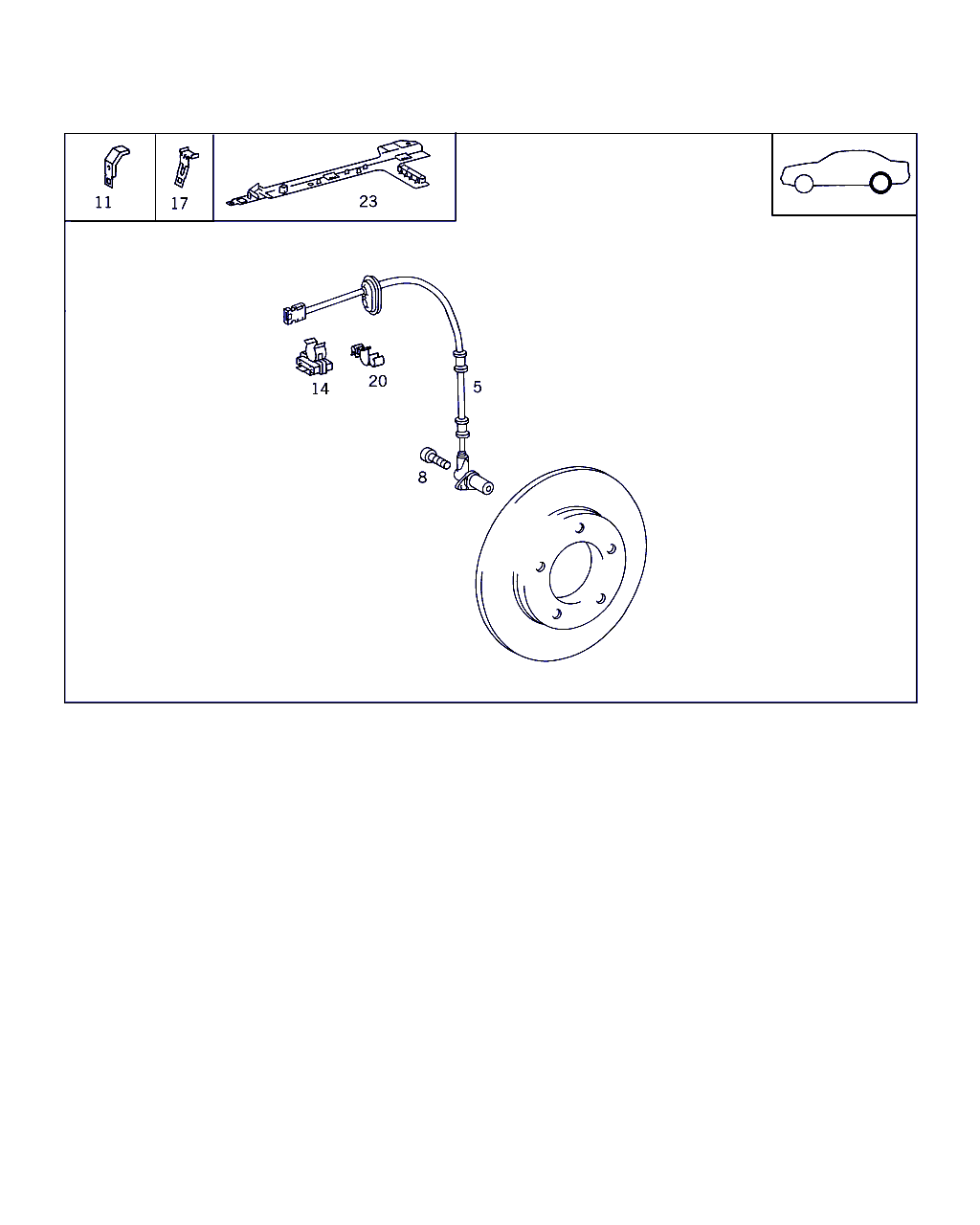 11
17
23
14
20
5
8