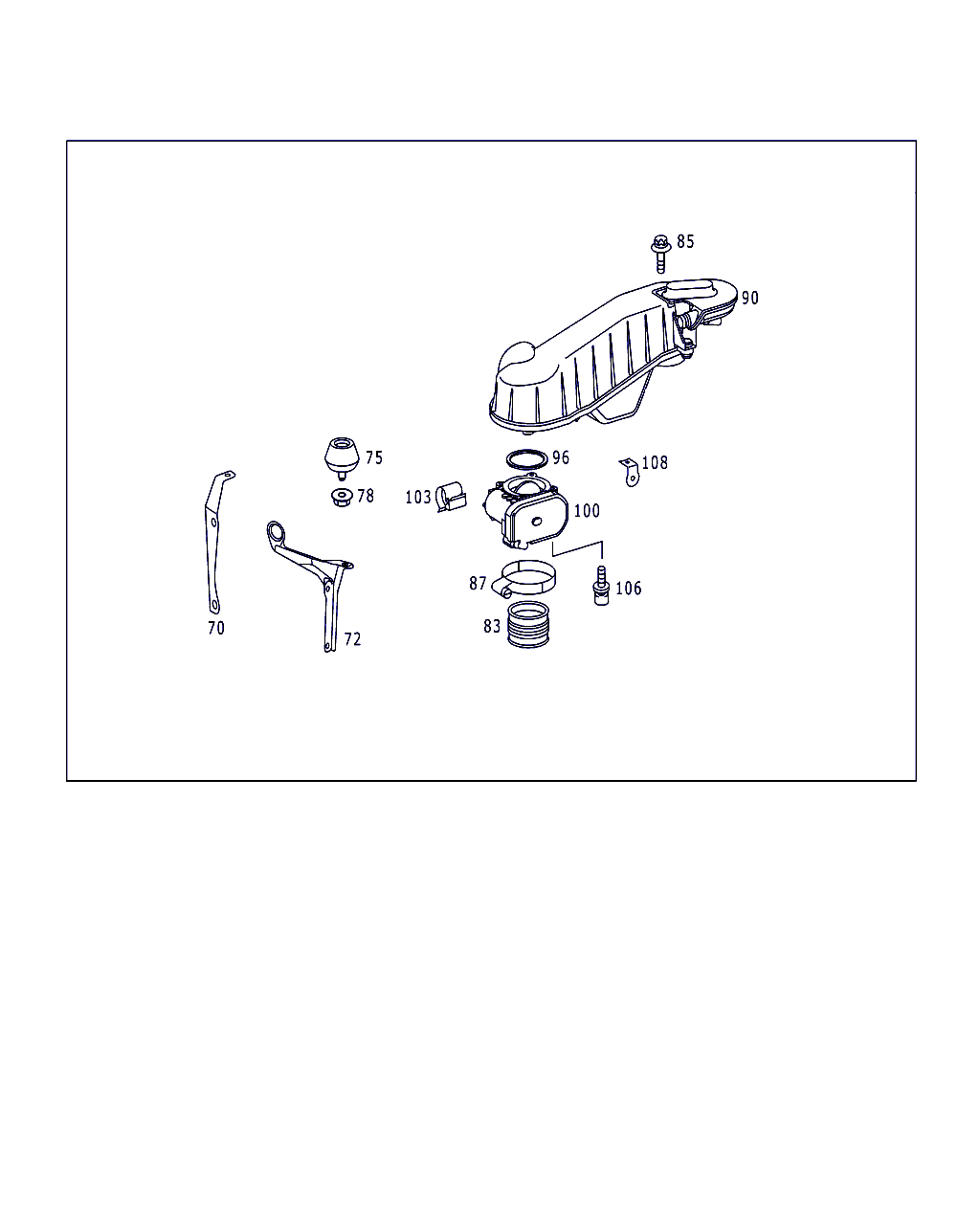 85
90
75
96
108
78
103
100
87
106
83
70
72