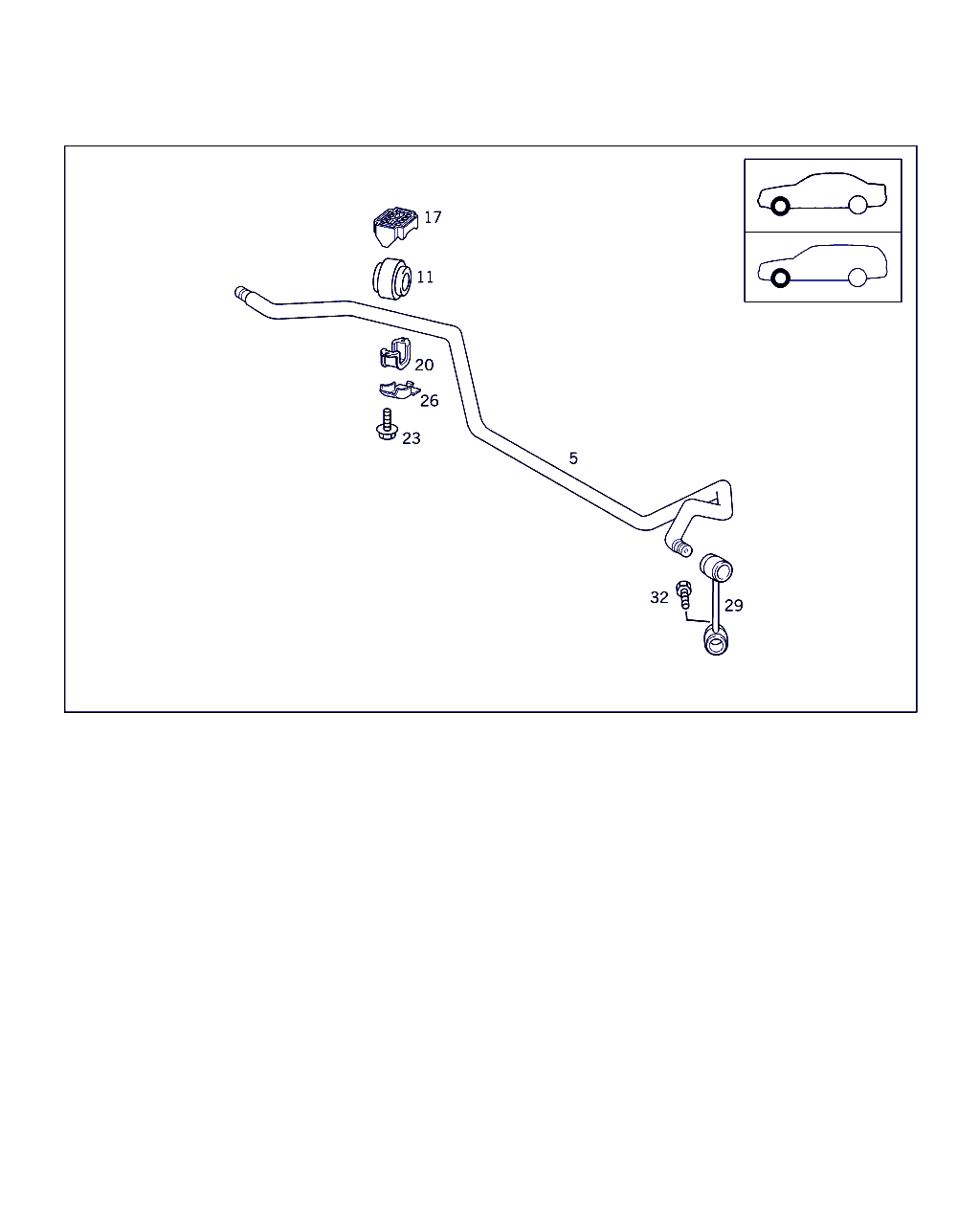 17
11
20
26
23
5
32
29