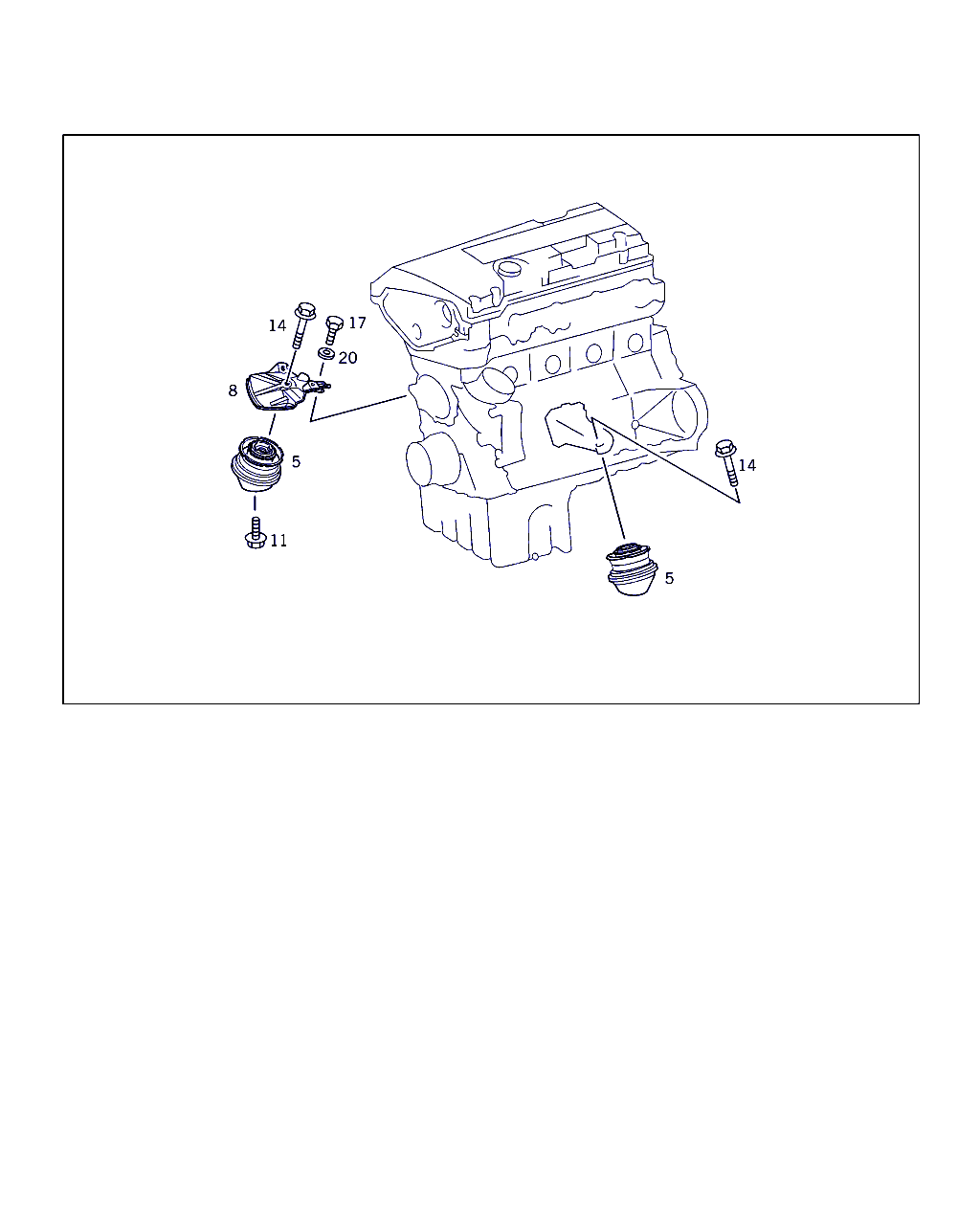 14
17
20
8
5
11
14
5