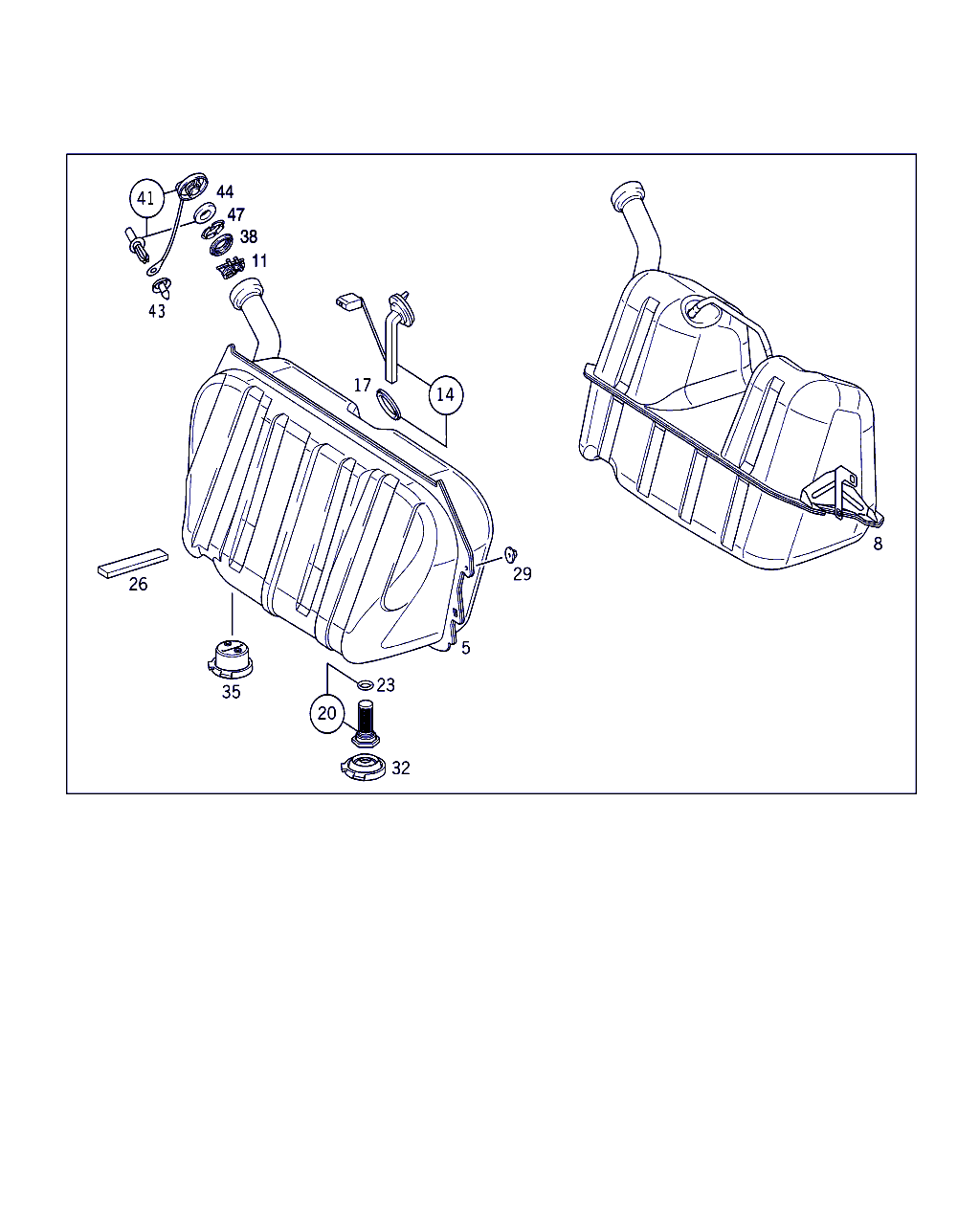 41
44
47
38
11
43
17
14
26
29
5
35
23
20
32
8