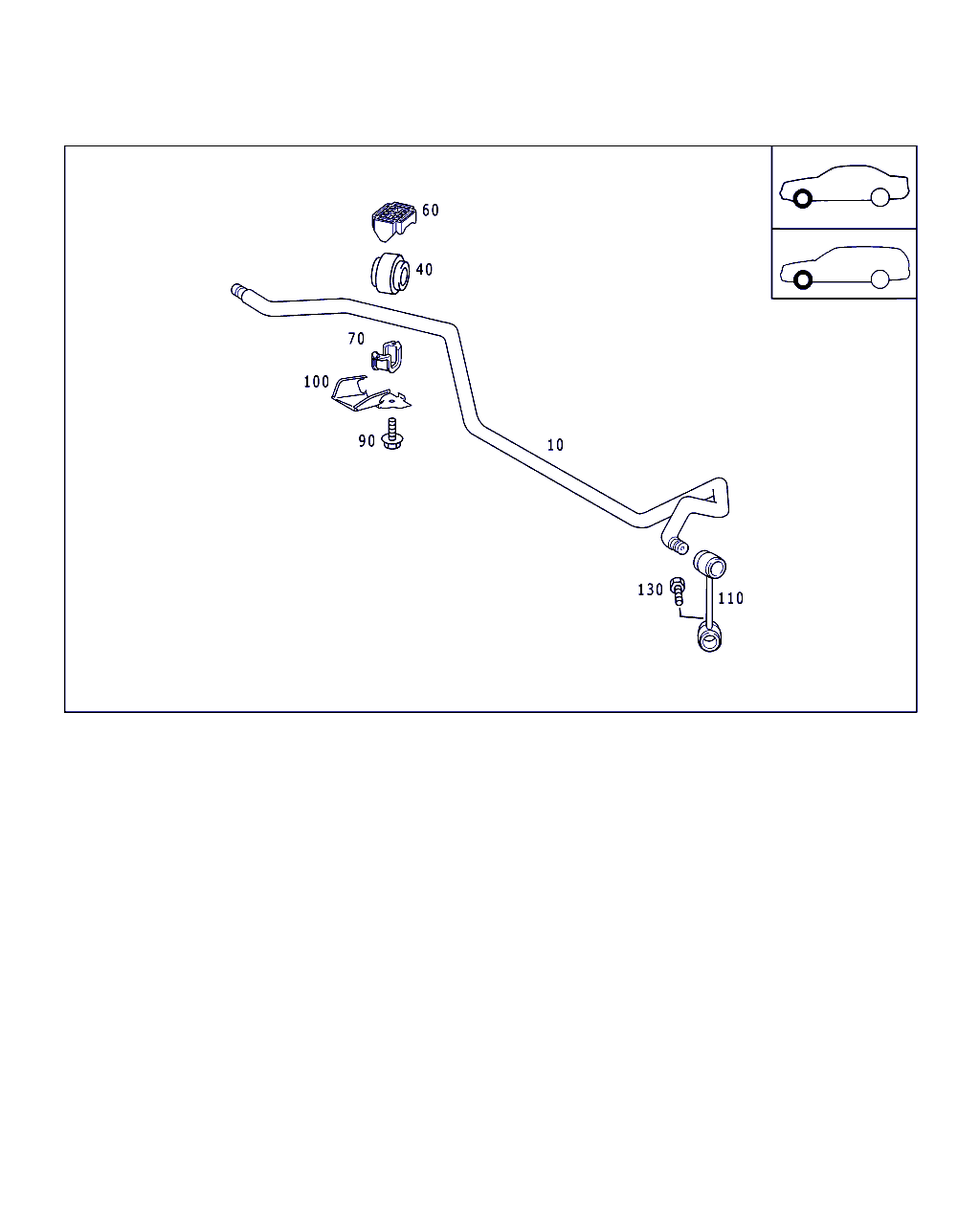 60
40
70
100
90
10
130
110