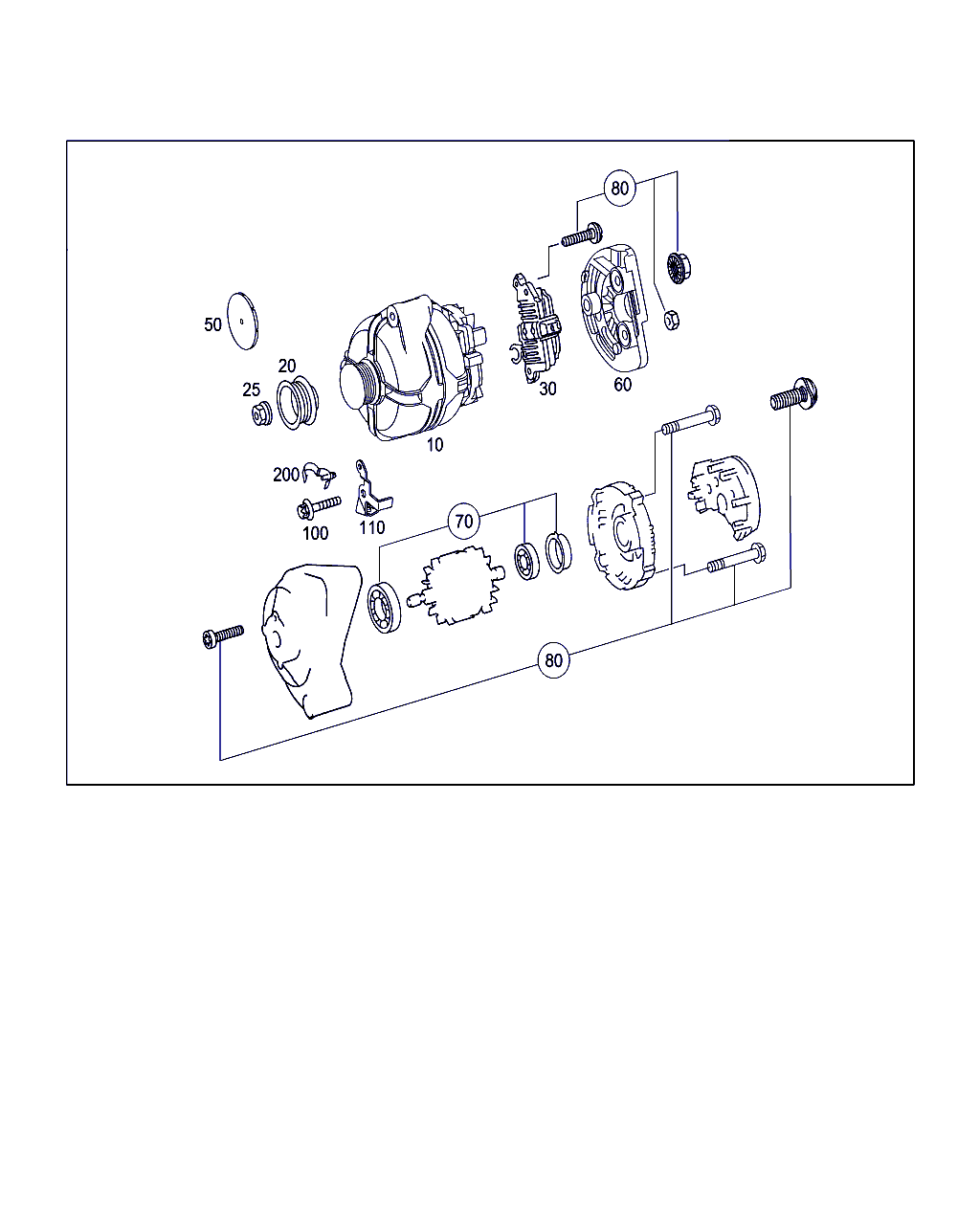 80
50
20
25
30
60
10
200
100
110
70
80