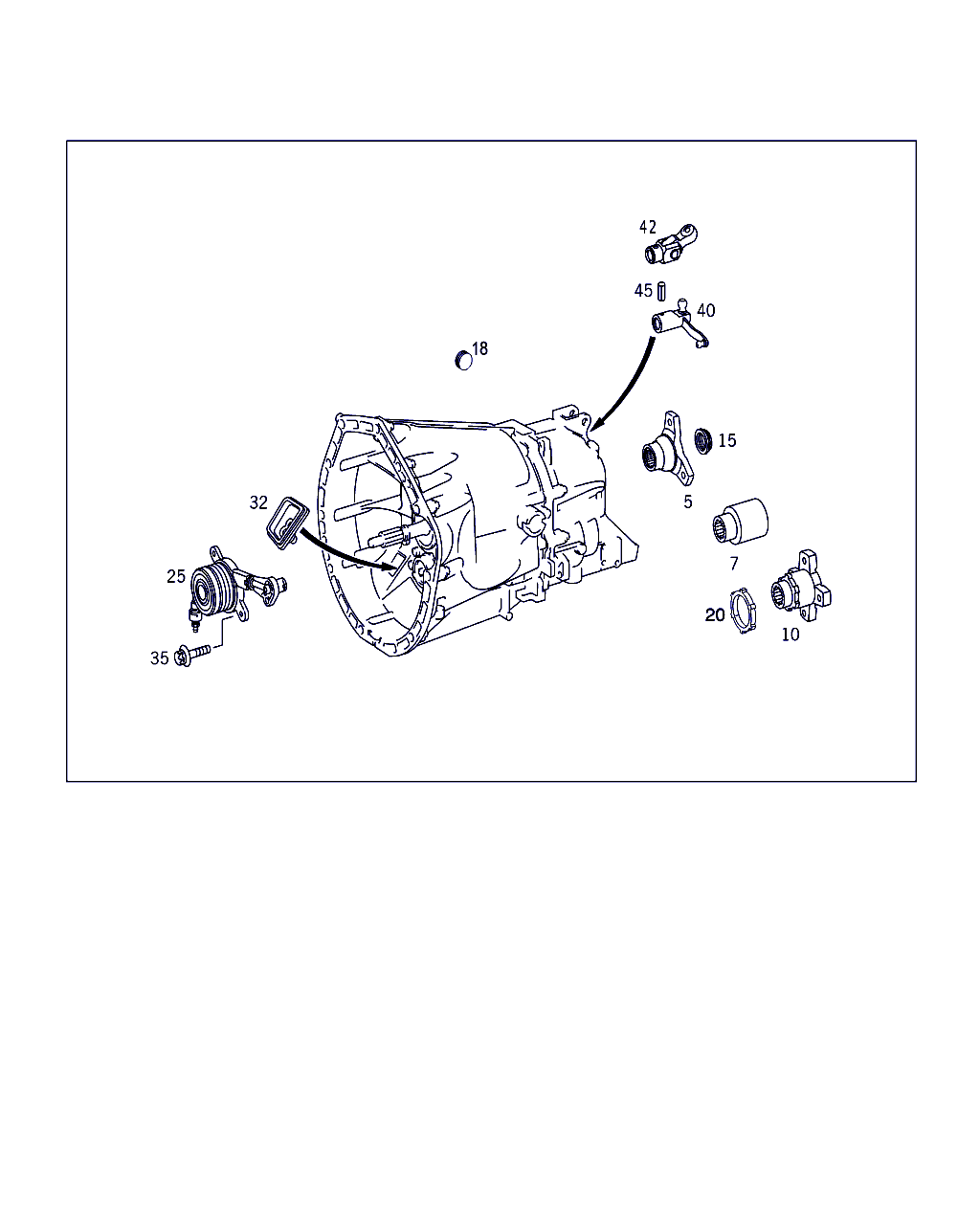 42
45
40
18
15
5
32
7
25
20
10
35