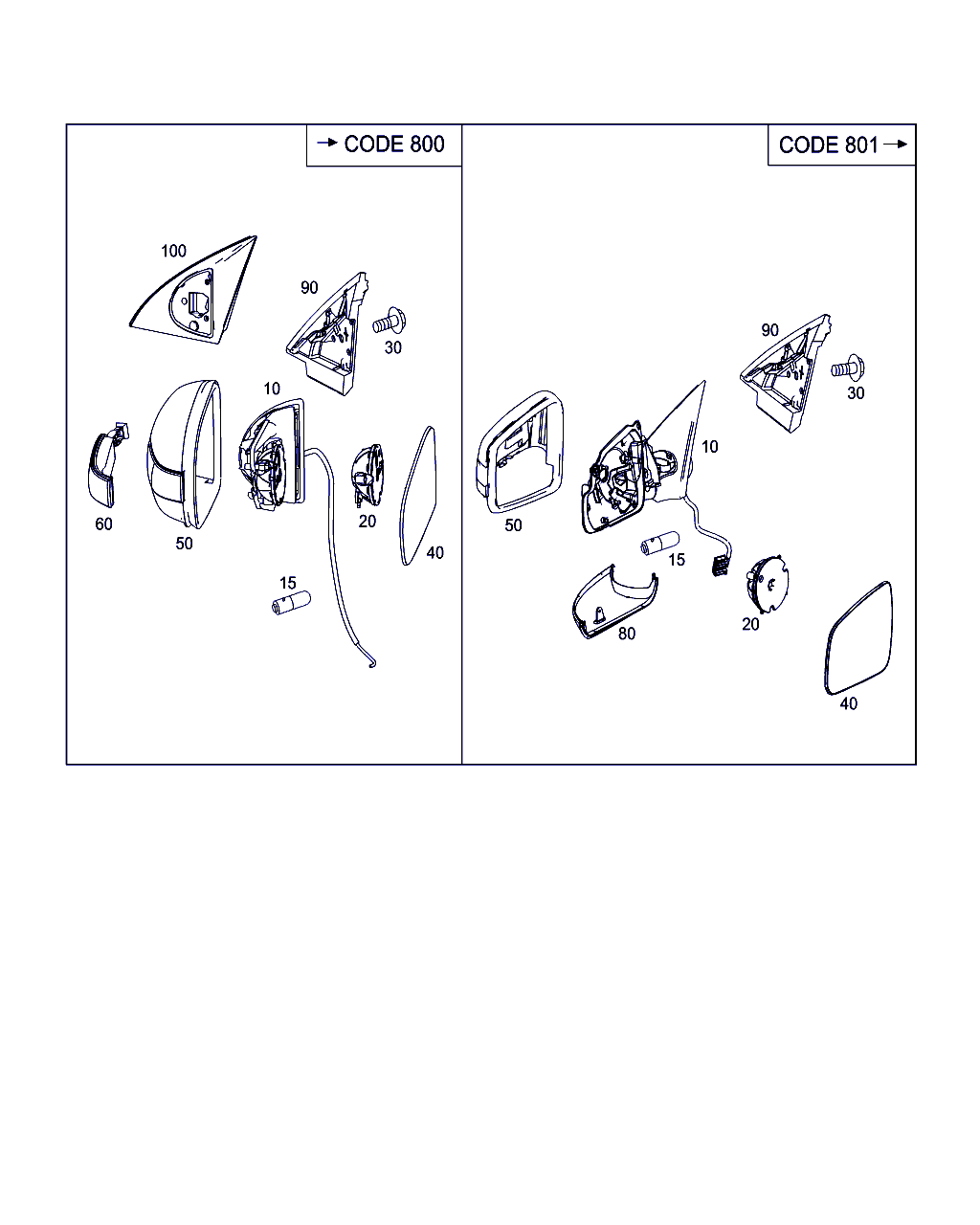 → CODE 800

100
90
30
10
60
50
20
40
15

CODE 801 →

90
30
10
50
15
80
20
40