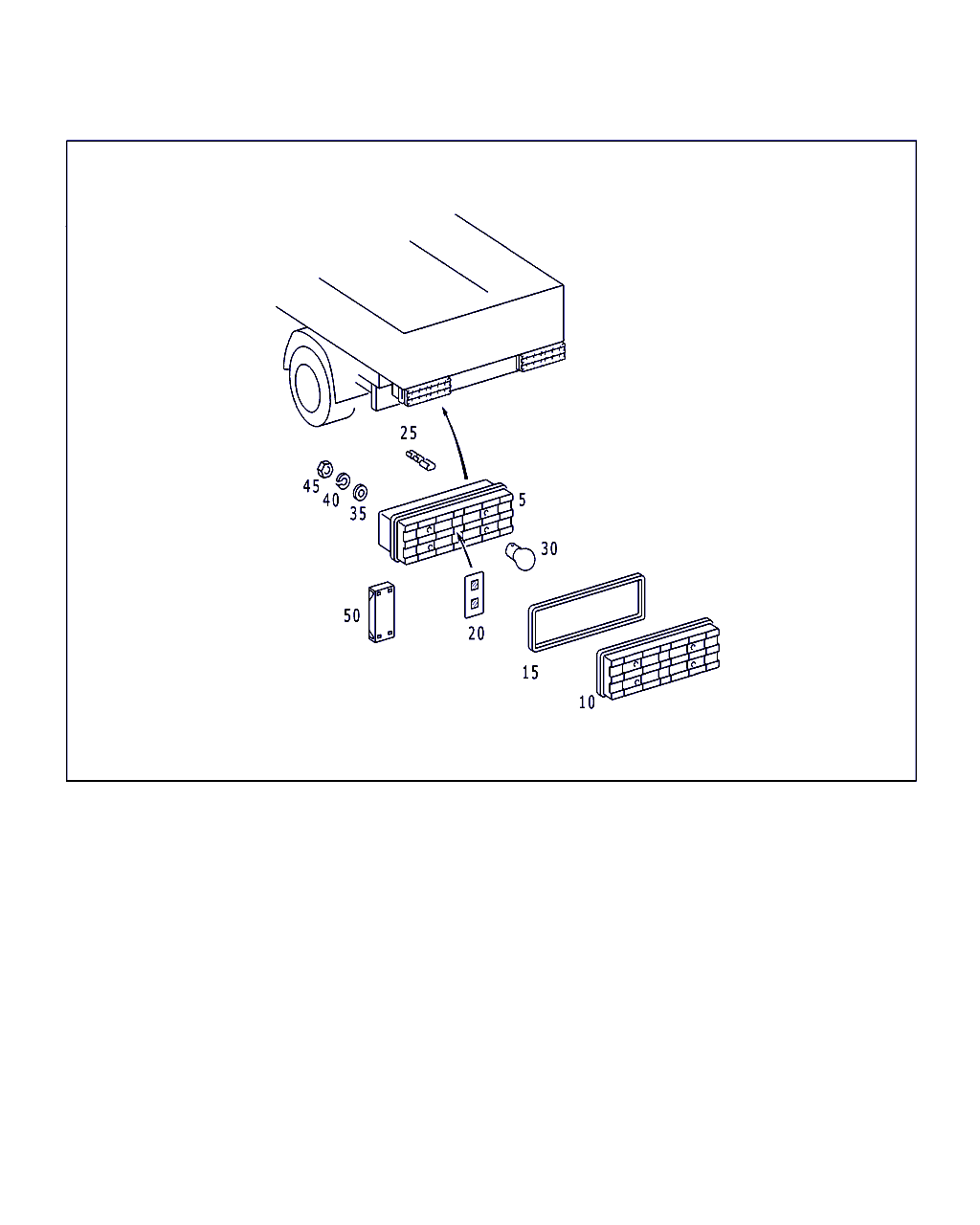 25
45
40
35
5
30
50
20
15
10