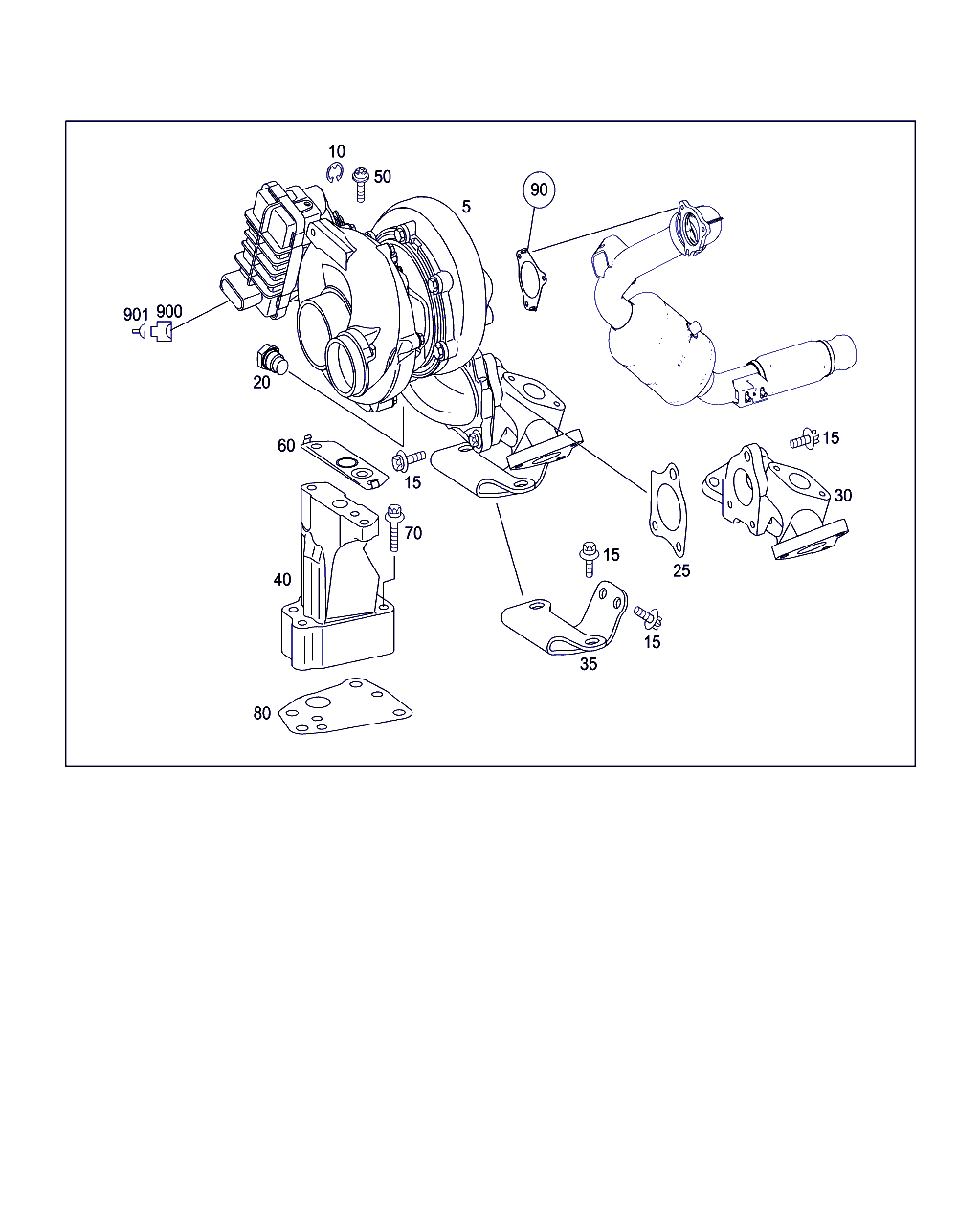 10
50
5
90
901
900
20
60
15
15
30
70
40
15
25
15
35
80