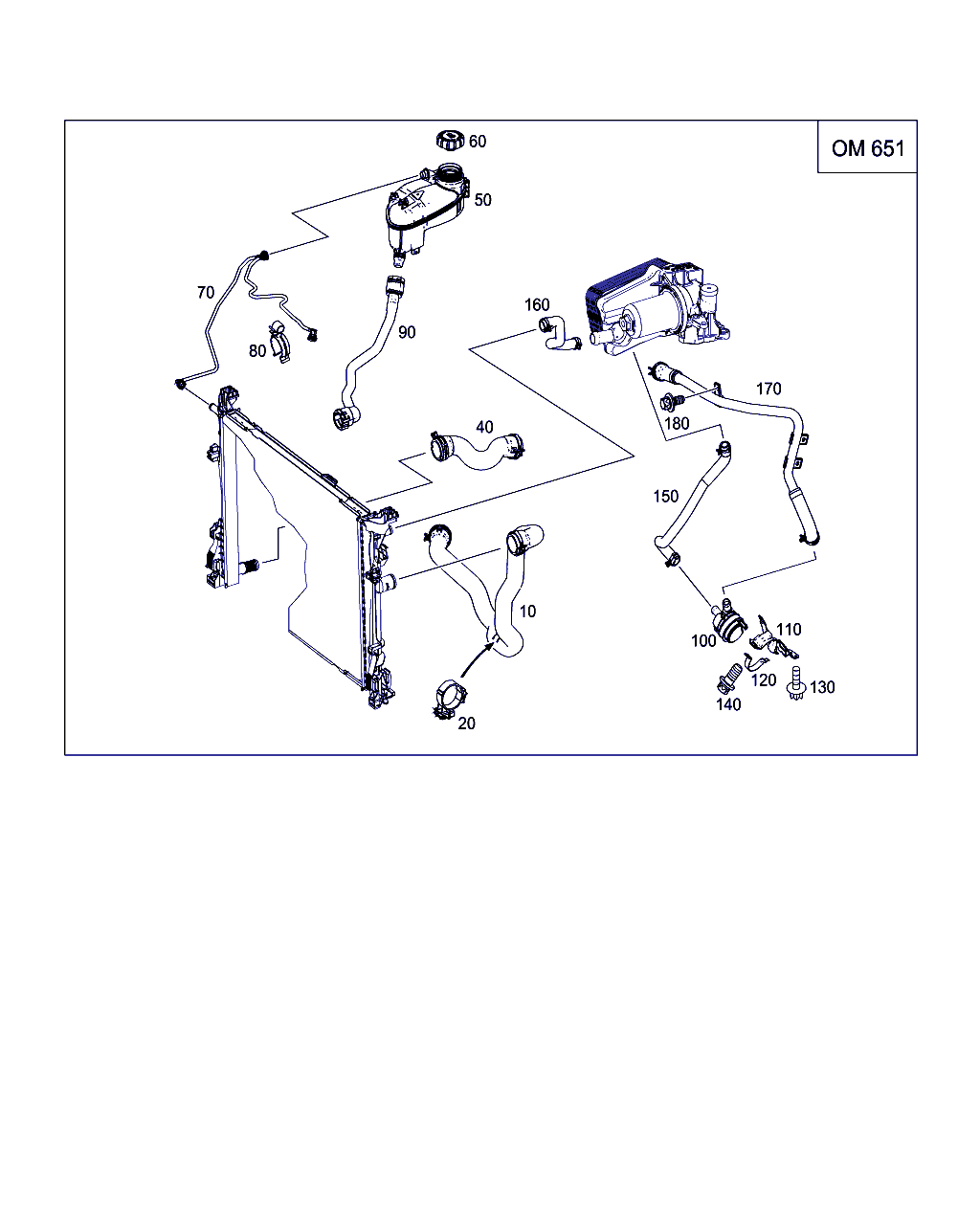 OM 651

60
50
70
80
90
160
170
180
40
150
10
100
110
120
130
140
20