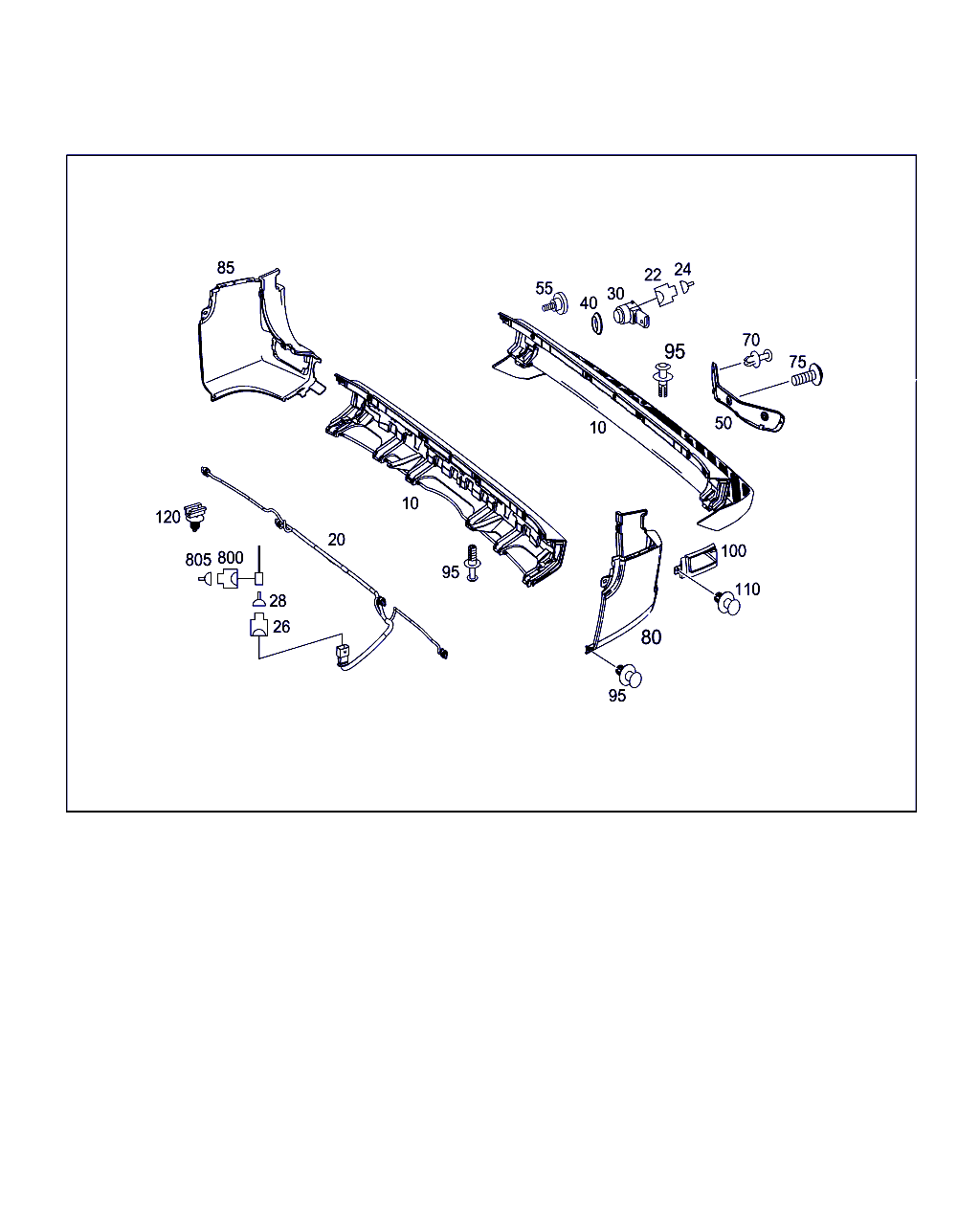 85
55
40
30
22
24
95
70
75
50
10
10
120
20
805
800
28
26
95
100
110
80
95