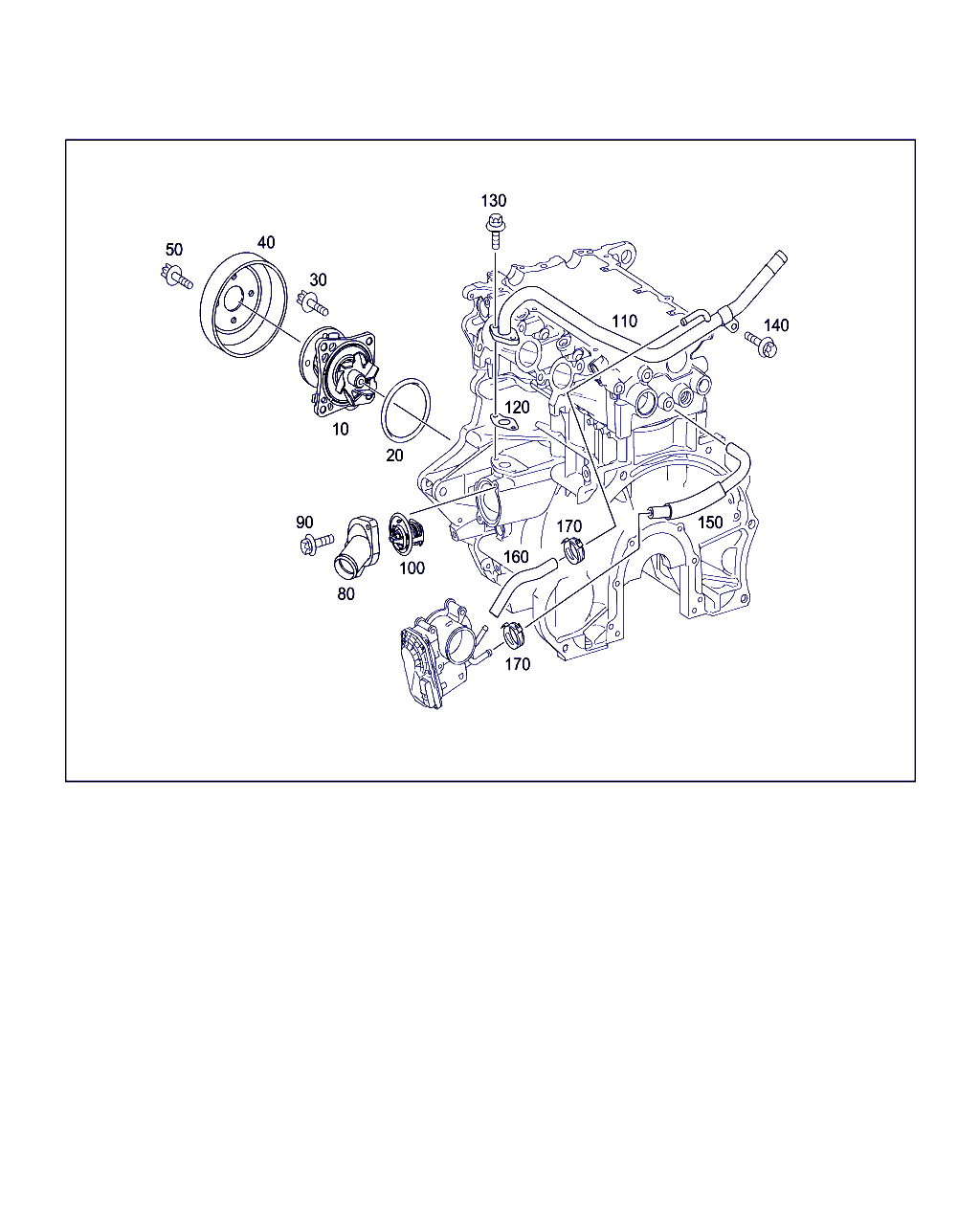 130
50
40
30
110
140
120
10
20
90
170
150
160
100
80
170