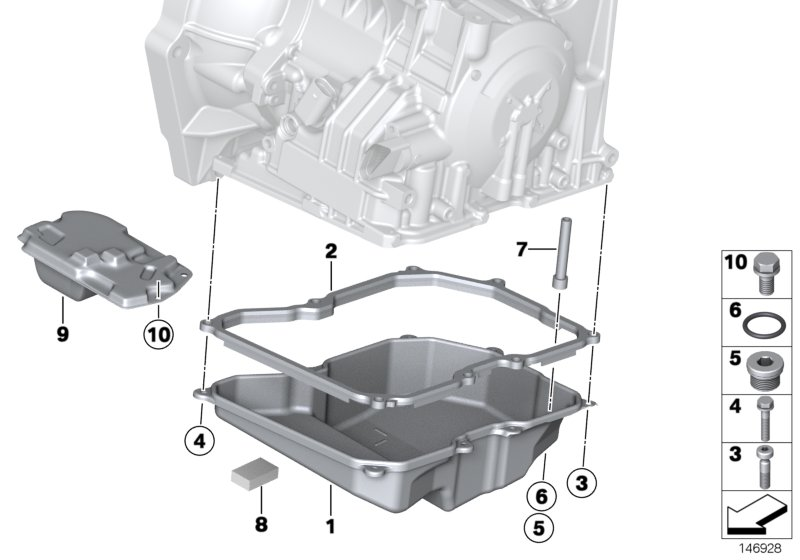 2
7
9
10
4
8
1
6
5
3
10
6
5
4
3
146928