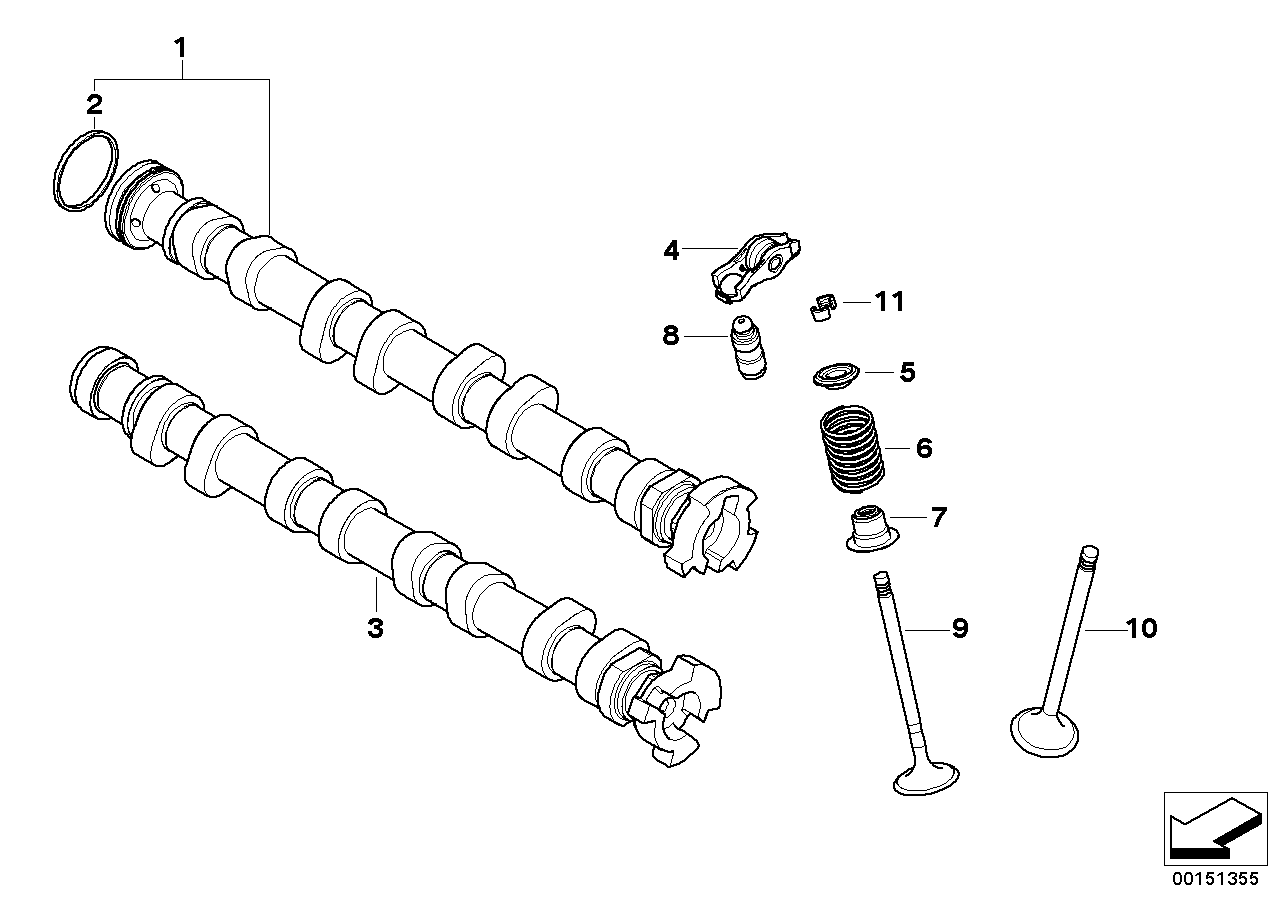 1
2
4
11
8
5
6
7
3
9
10
00151355